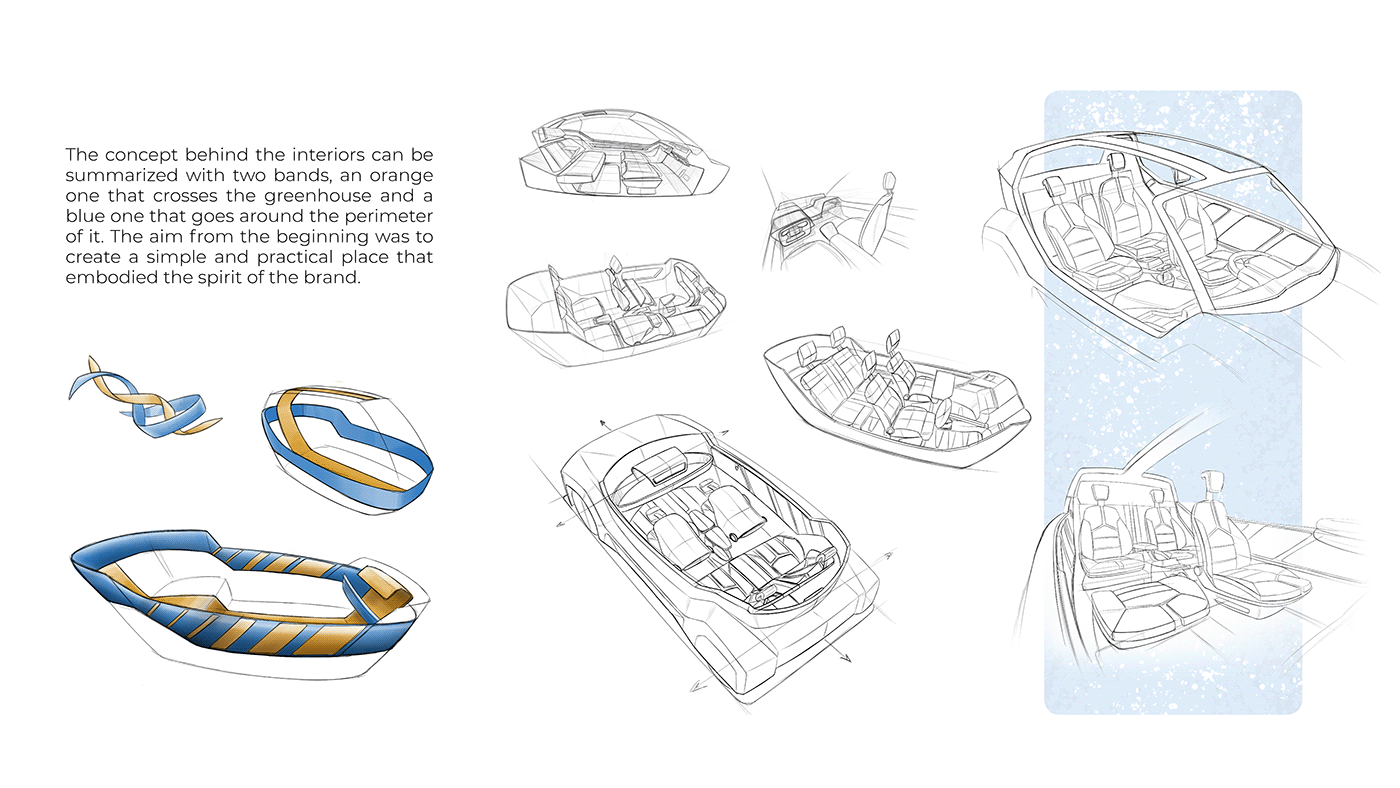 The concept behind the interiors can be summarized with two bands, an orange one that crosses the greenhouse and a blue one that goes around the perimeter of it. The aim from the beginning was to create a simple and practical place that embodied the spirit of the brand.