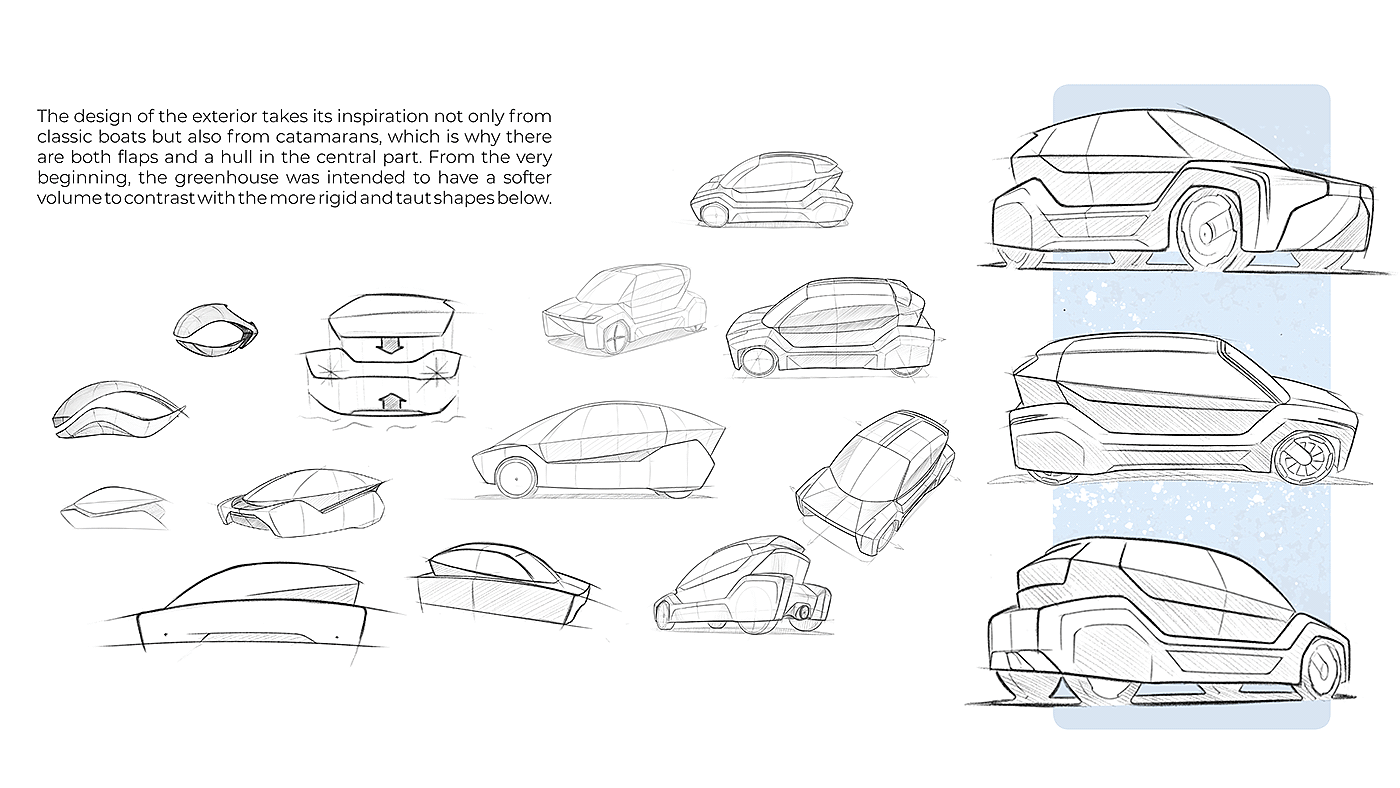 The design of the exterior takes its inspiration not only from classic boats but also from catamarans, which is why there are both flaps and a hull in the central part. From the very beginning, the greenhouse was intended to have a softer volume to contrast with the more rigid and taut shapes below.