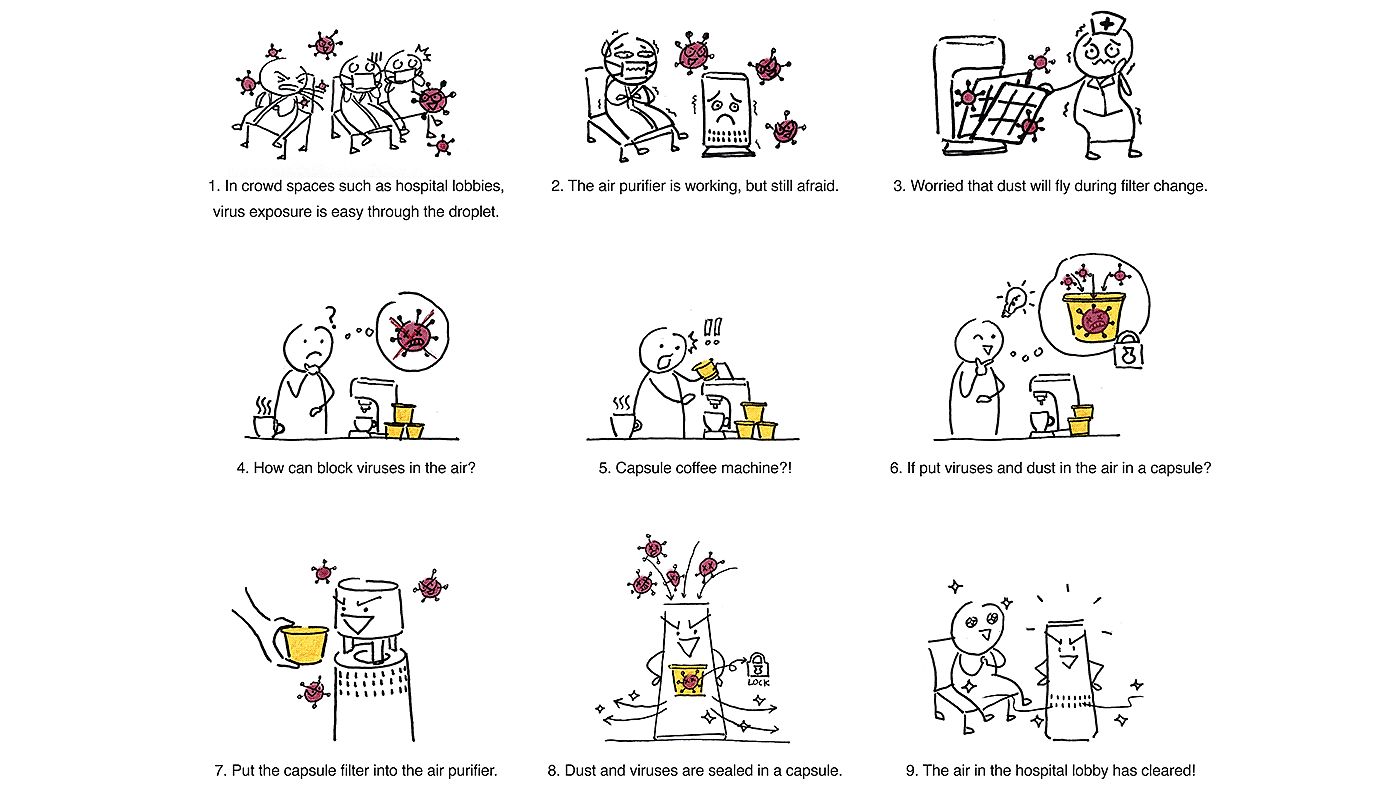 1. In crowd spaces such as hospital lobbies, virus exposure is easy through the droplet.

2. The air purifier is working, but still afraid.

3. Worried that dust will fly during filter change.

4. How can block viruses in the air?

5. Capsule coffee machine?!

6. If put viruses and dust in the air in a capsule?

7. Put the capsule filter into the air purifier.

LOCK

8. Dust and viruses are sealed in a capsule.

9. The air in the hospital lobby has cleared!