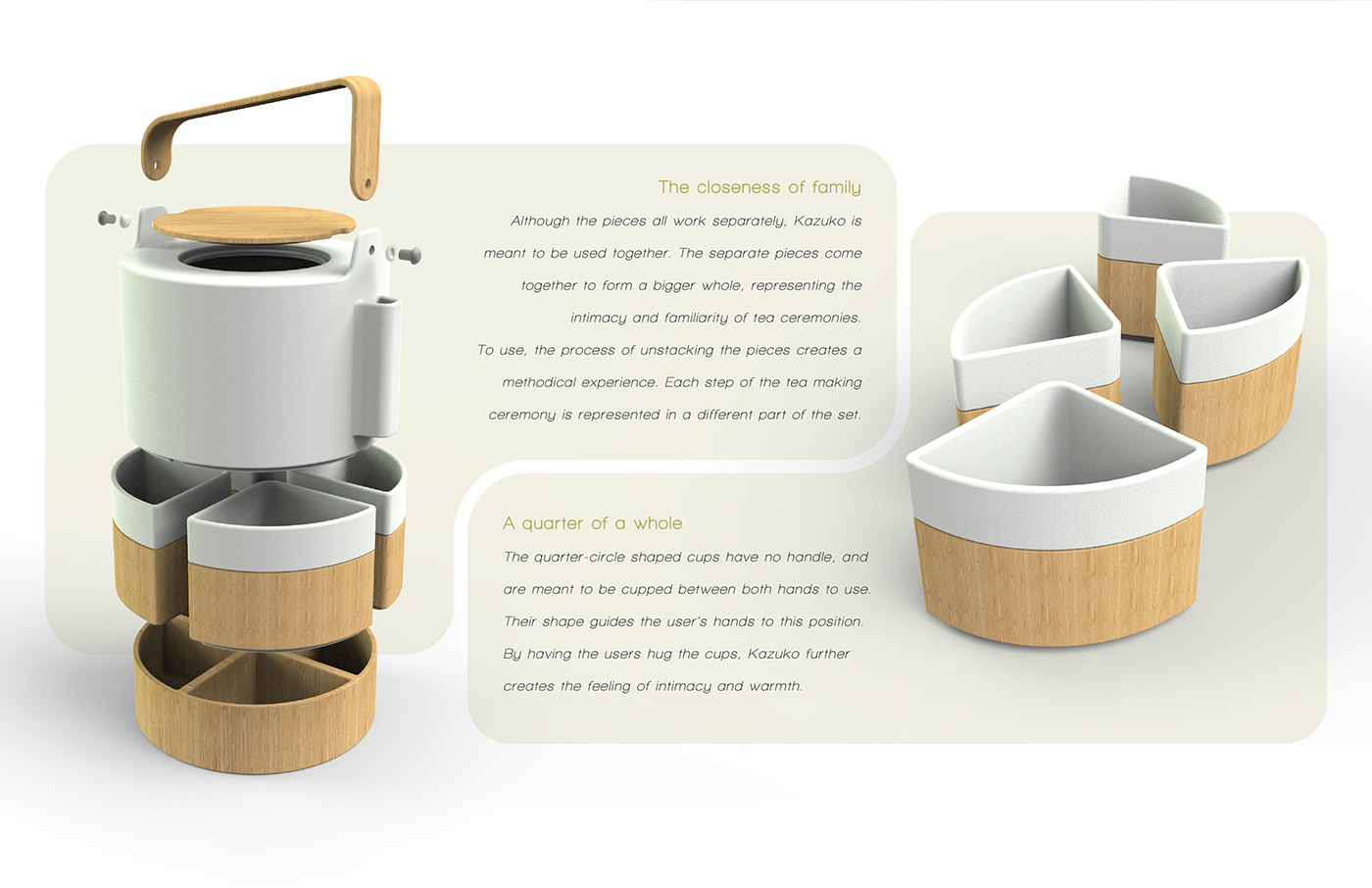 The closeness of family

Although the pieces all work separately, Kazuko is meant to be used together. The separate pieces come together to form a bigger whole, representing the intimacy and familiarity of tea ceremonies.

To use, the process of unstacking the pieces creates a methodical experience. Each step of the tea making ceremony is represented in a different part of the set.

A quarter of a whole

The quarter-circle shaped cups have no handle, and are meant to be cupped between both hands to use. Their shape guides the user's hands to this position. By having the users hug the cups, Kazuko further creates the feeling of intimacy and warmth.