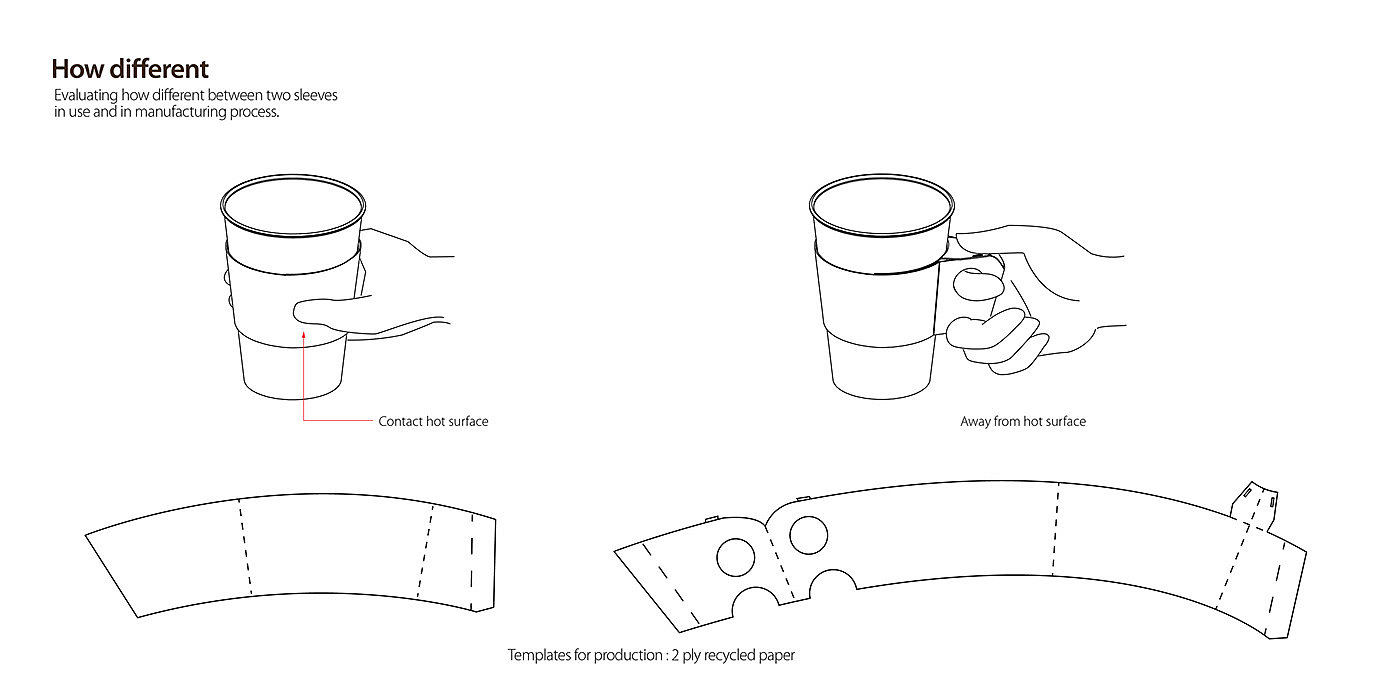 How different

Evaluating how different between two sleeves in use and in manufacturing process.

Contact hot surface

Away from hot surface

Templates for production : 2 ply recycled paper