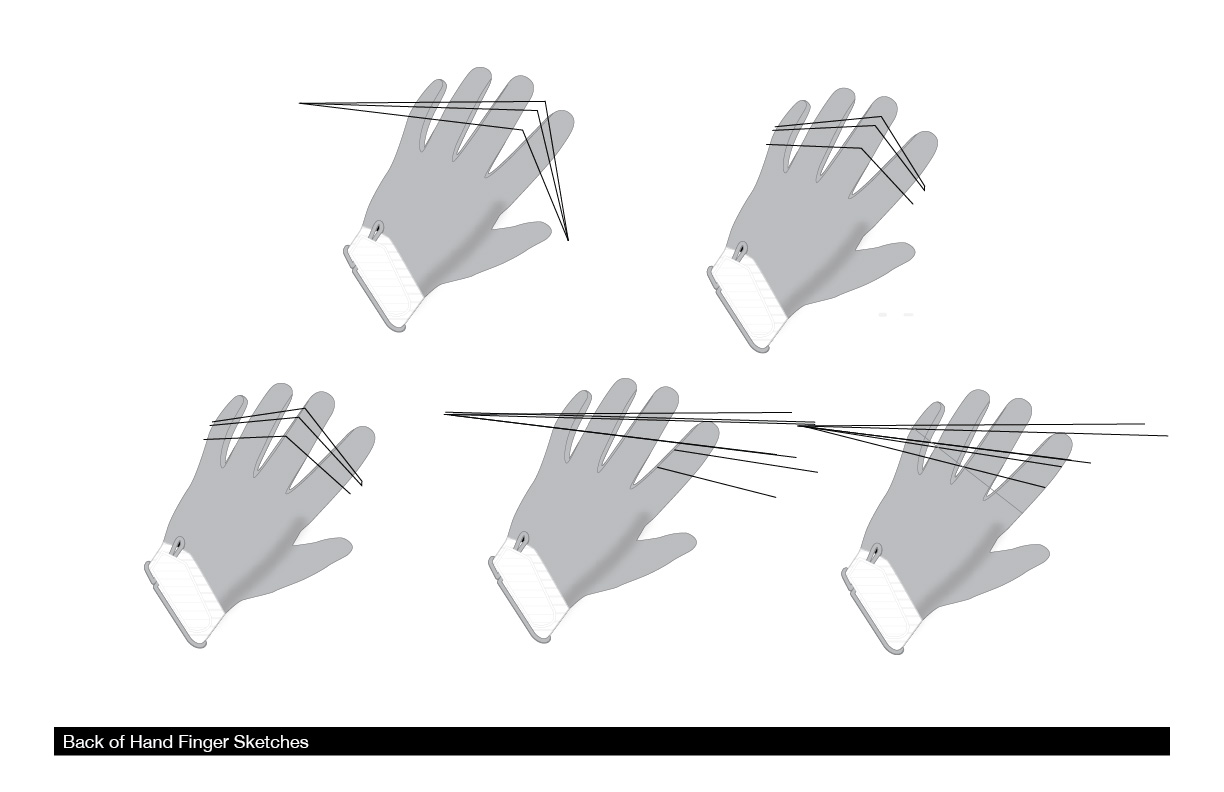 Back of Hand Finger Sketches