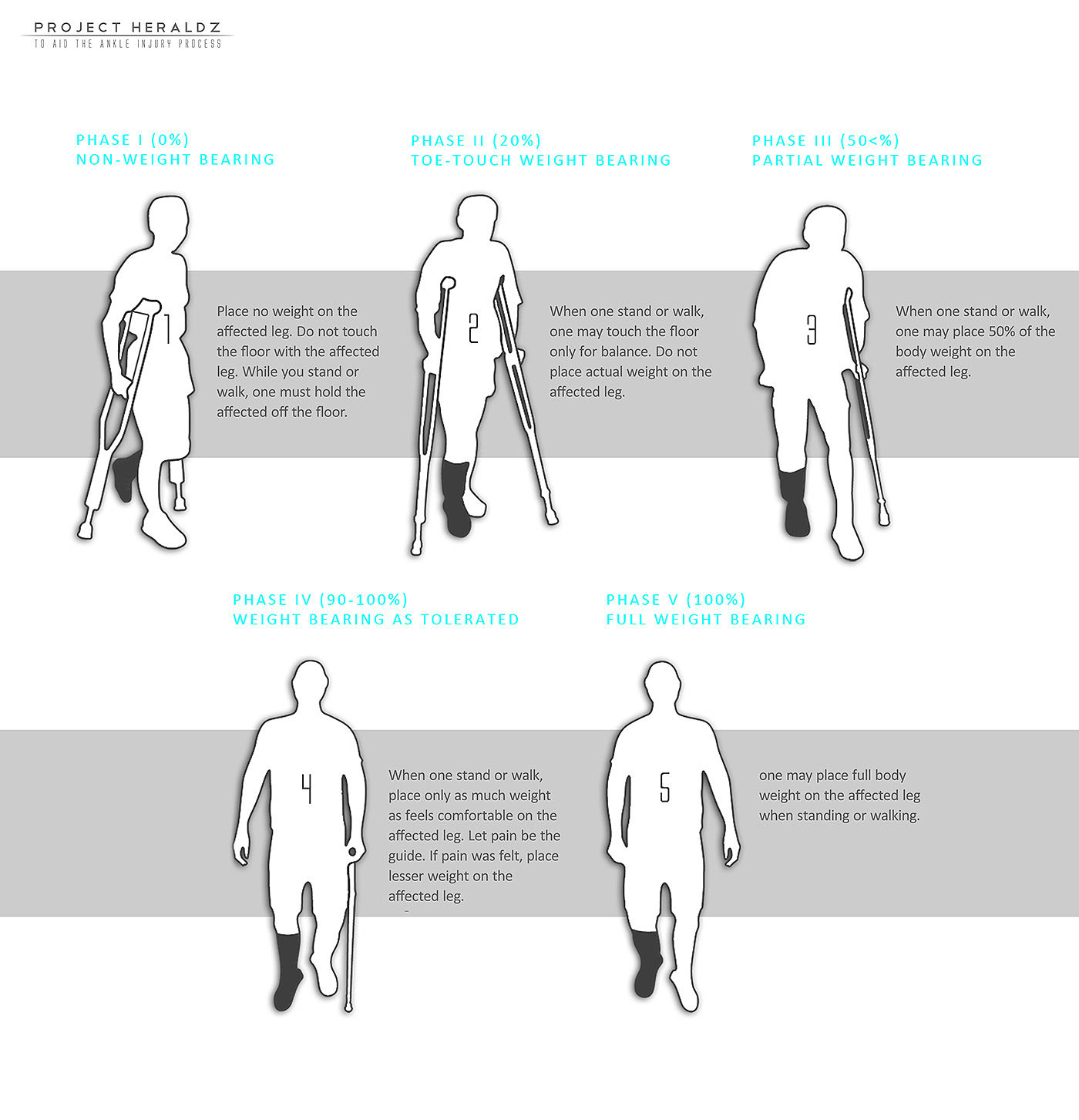 PROJECT HERALDZ
TO AID THE ANKLE INJURY PROCESS

PHASE I (0%)
NON-WEIGHT BEARING

1

Place no weight on the affected leg. Do not touch the floor with the affected leg. While you stand or walk, one must hold the affected off the floor.

PHASE II (20%)
TOE-TOUCH WEIGHT BEARING

2

When one stand or walk, one may touch the floor only for balance. Do not place actual weight on the affected leg.

PHASE III (50<%)
PARTIAL WEIGHT BEARING

3

When one stand or walk, one may place 50% of the body weight on the affected leg.

PHASE IV (90-100%)
WEIGHT BEARING AS TOLERATED

4

When one stand or walk, place only as much weight as feels comfortable on the affected leg. Let pain be the guide. If pain was felt, place lesser weight on the affected leg.

PHASE V (100%)
FULL WEIGHT BEARING

5

one may place full body weight on the affected leg when standing or walking.