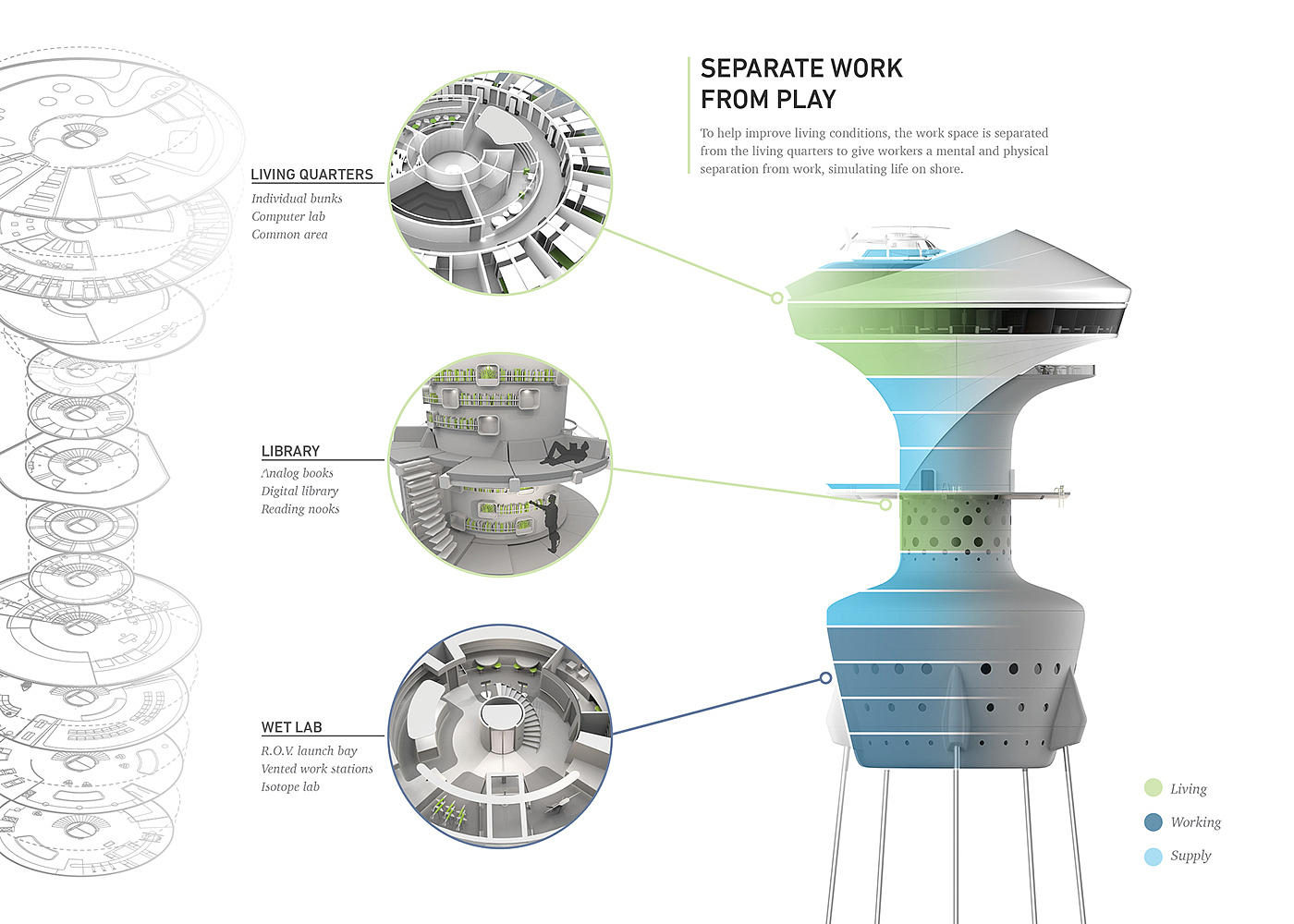 SEPARATE WORK FROM PLAY

To help improve living conditions, the work space is separated from the living quarters to give workers a mental and physical separation from work, simulating life on shore.

LIVING QUARTERS

Individual bunks
Computer lab
Common area

LIBRARY

Analog books
Digital library
Reading nooks

WET LAB

R.O.V. launch bay
Vented work stations
Isotope lab

Living
Working
Supply