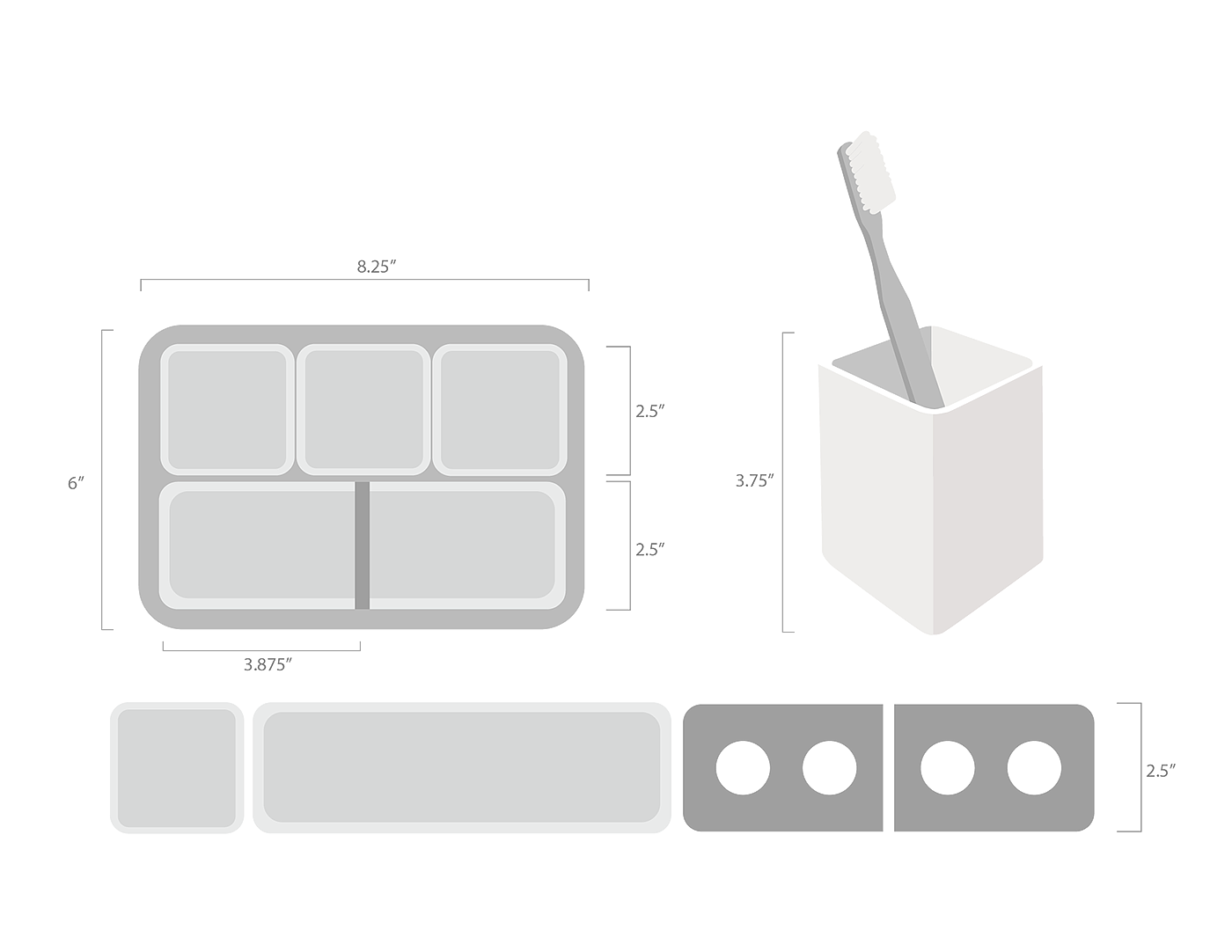 8.25″

6″

2.5″

2.5″

3.875″

3.75″

2.5″