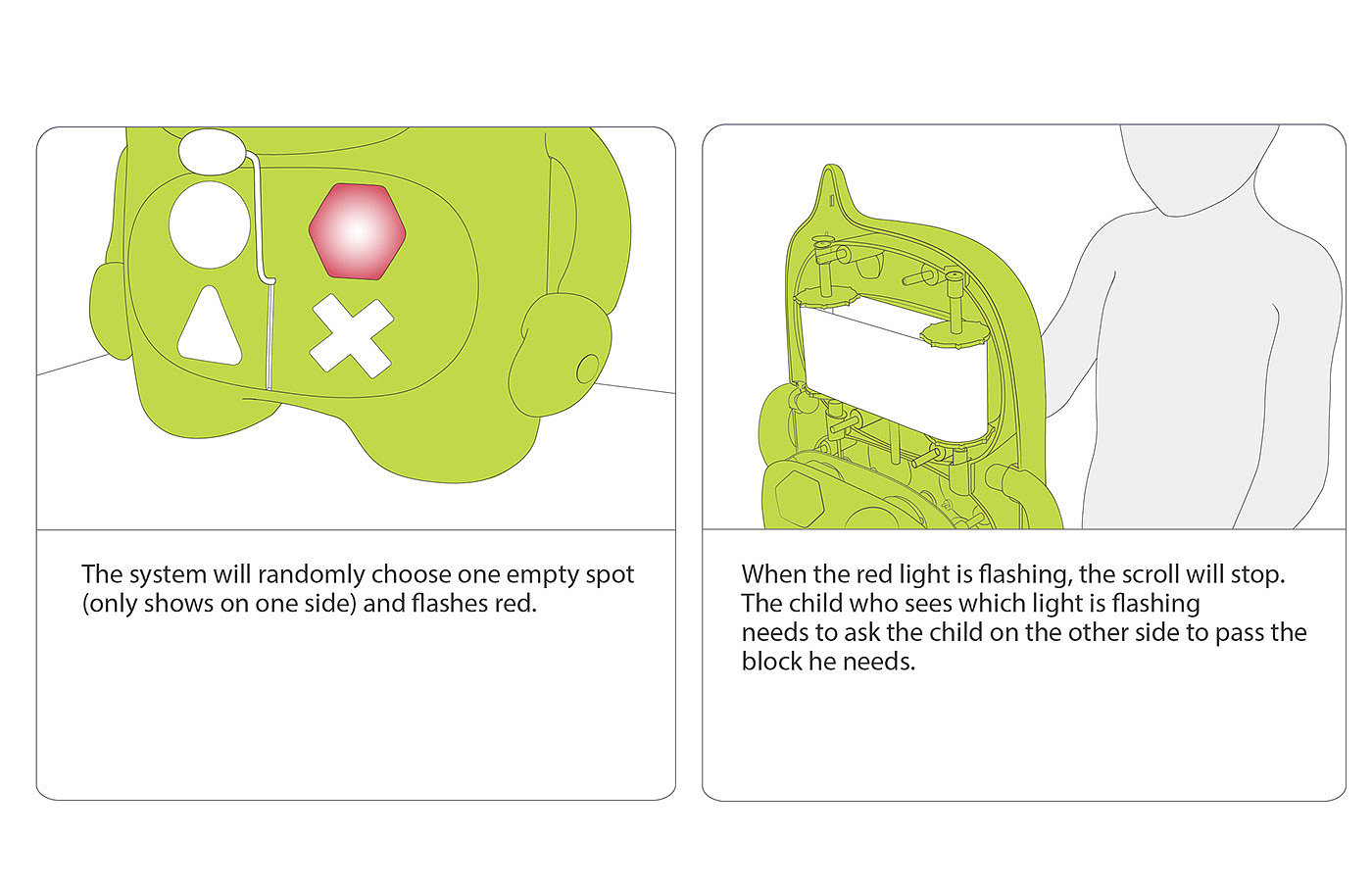 The system will randomly choose one empty spot (only shows on one side) and flashes red.

When the red light is flashing, the scroll will stop. The child who sees which light is flashing needs to ask the child on the other side to pass the block he needs.