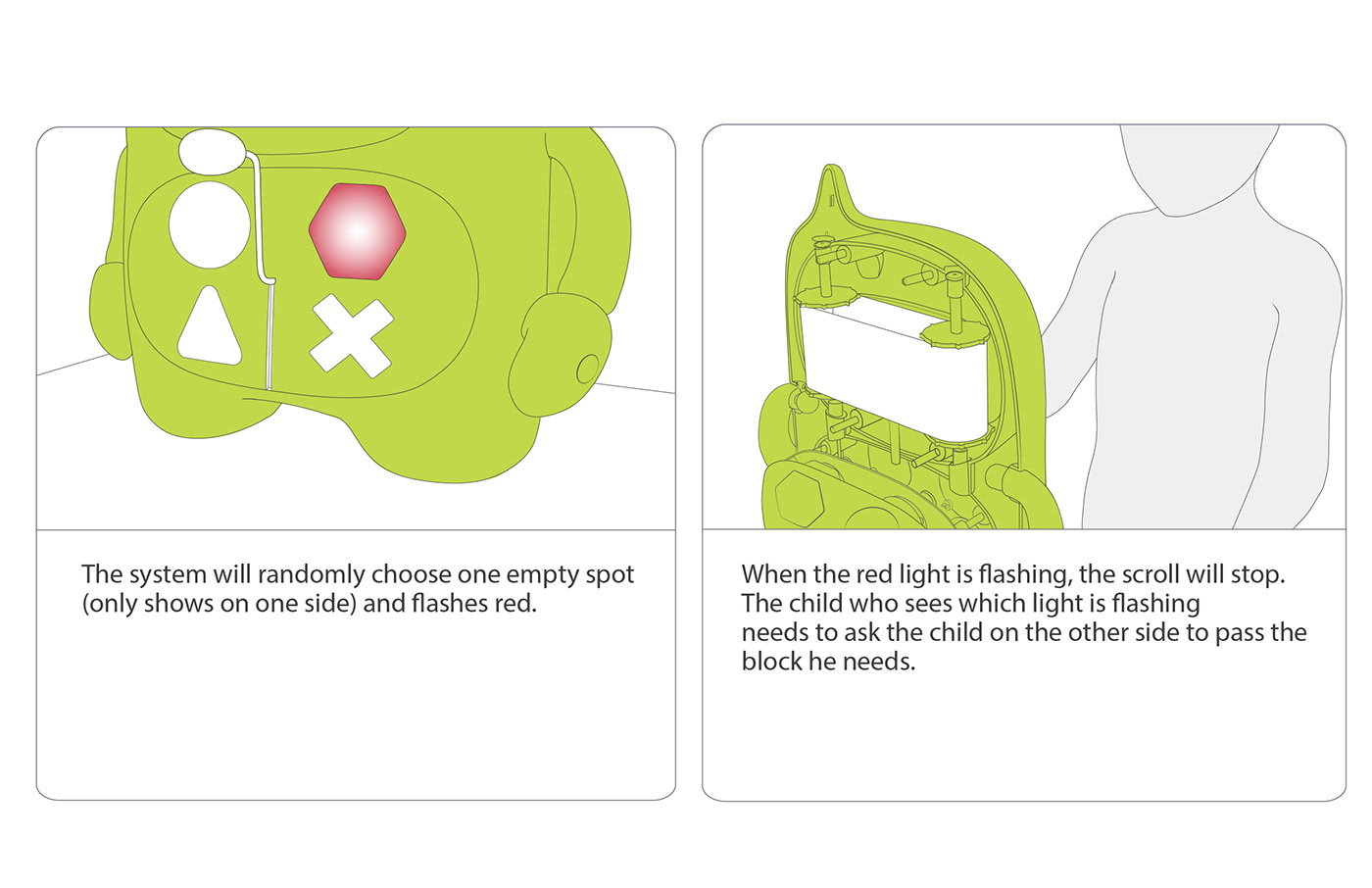 The system will randomly choose one empty spot (only shows on one side) and flashes red.

When the red light is flashing, the scroll will stop. The child who sees which light is flashing needs to ask the child on the other side to pass the block he needs.