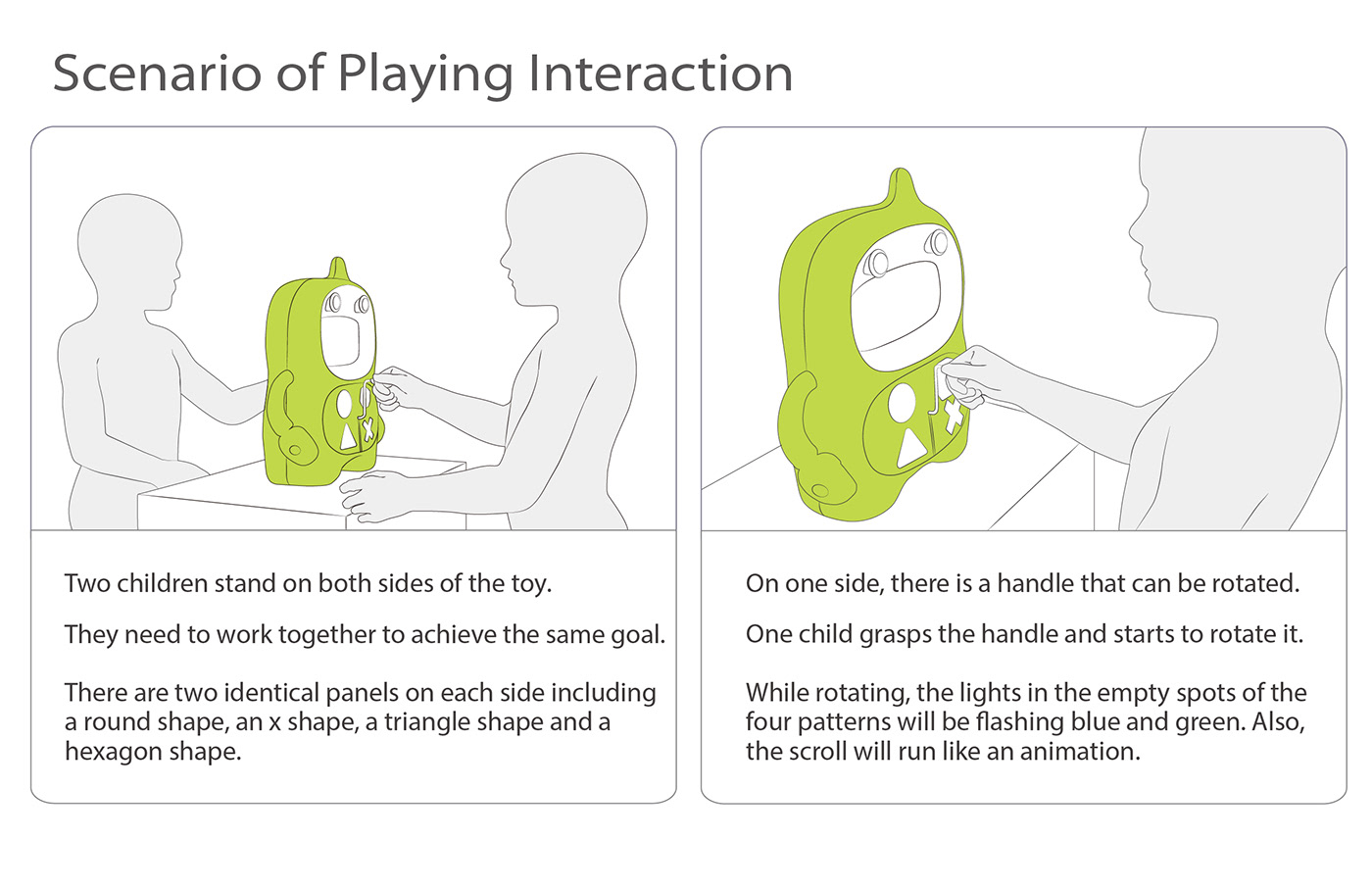 Scenario of Playing Interaction

Two children stand on both sides of the toy.

They need to work together to achieve the same goal.

There are two identical panels on each side including a round shape, an x shape, a triangle shape and a hexagon shape.

On one side, there is a handle that can be rotated.

One child grasps the handle and starts to rotate it.

While rotating, the lights in the empty spots of the four patterns will be flashing blue and green. Also, the scroll will run like an animation.