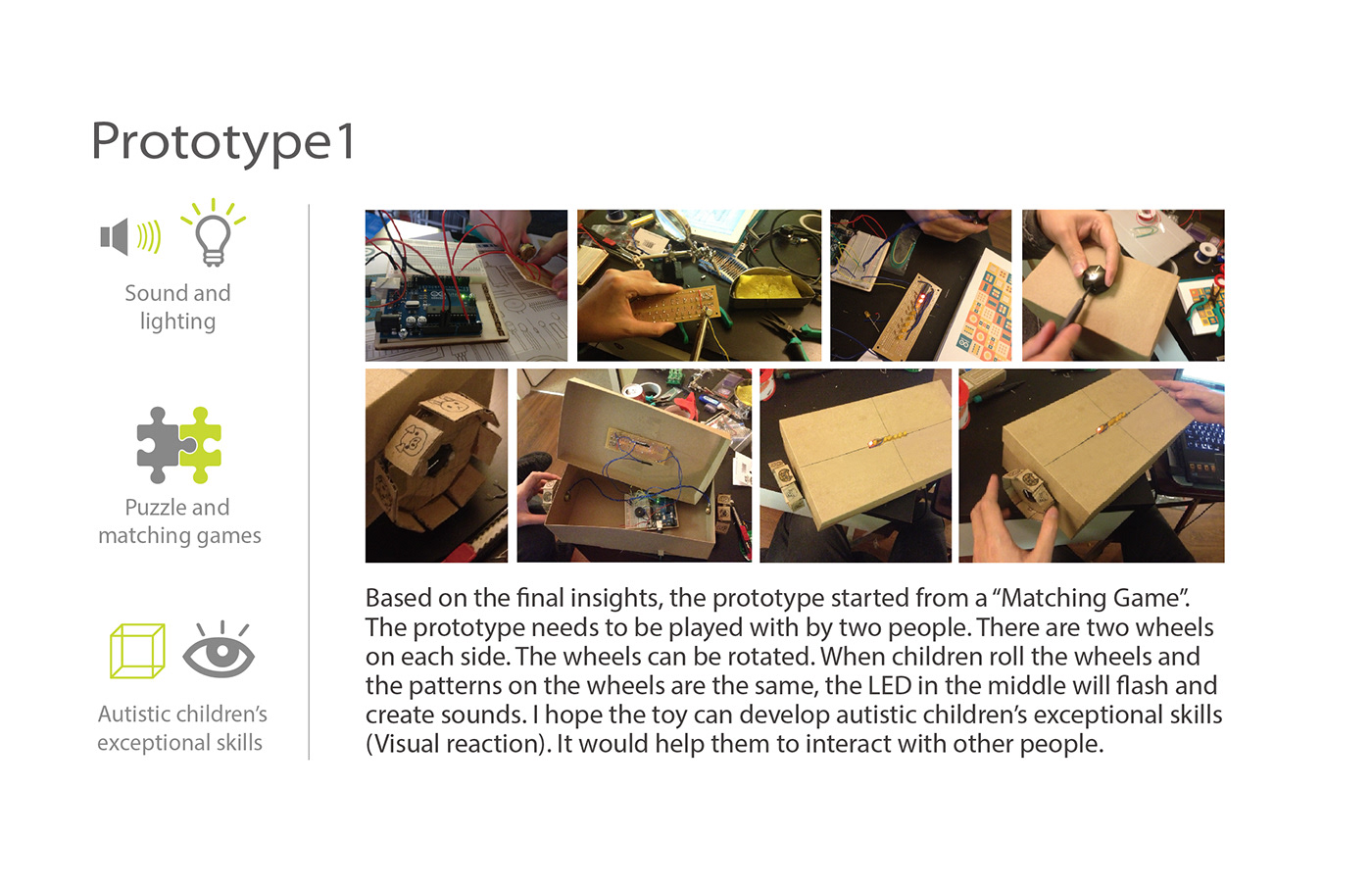 Prototype1

Sound and lighting

Puzzle and matching games

Autistic children's exceptional skills

Based on the final insights, the prototype started from a "Matching Game". The prototype needs to be played with by two people. There are two wheels on each side. The wheels can be rotated. When children roll the wheels and the patterns on the wheels are the same, the LED in the middle will flash and create sounds. I hope the toy can develop autistic children's exceptional skills (Visual reaction). It would help them to interact with other people.