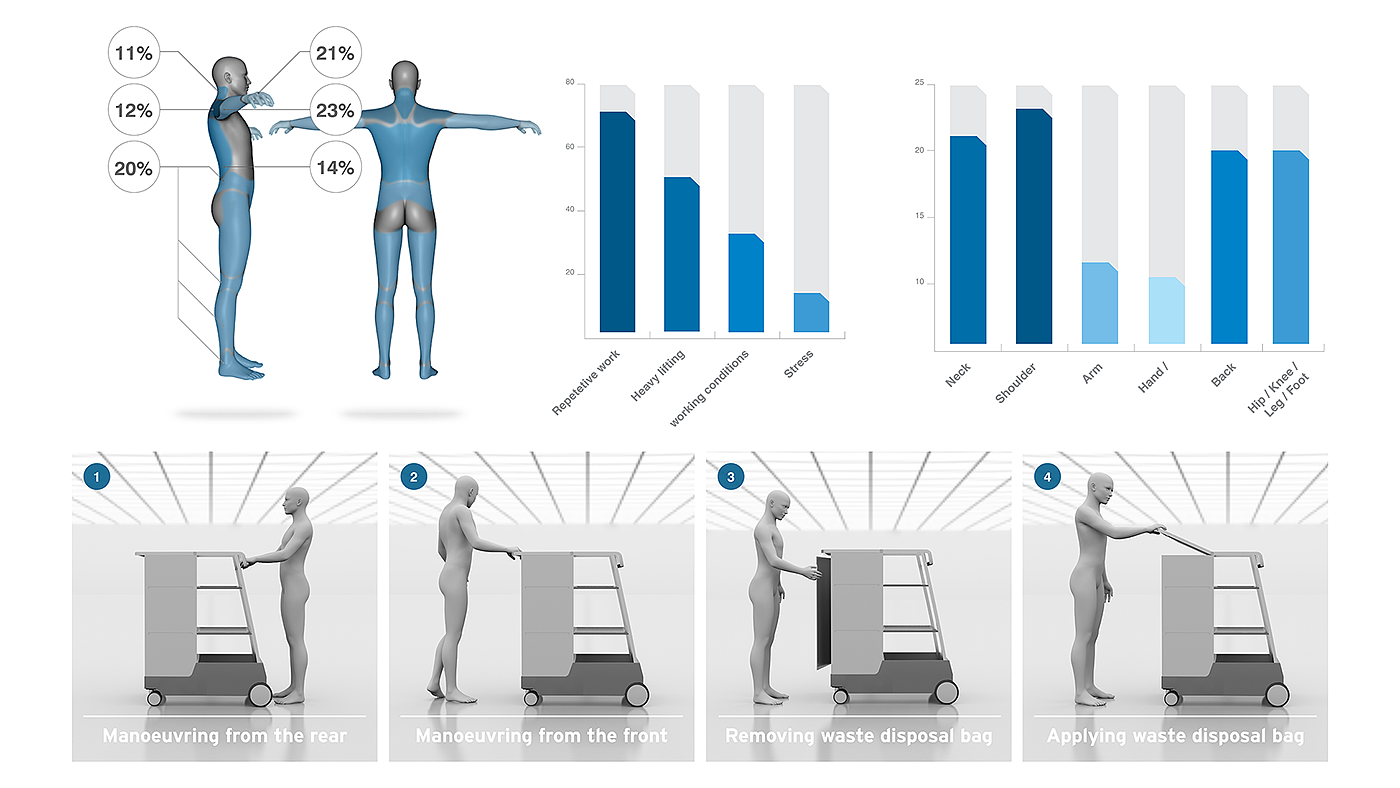 11%

12%

20%

21%

23%

14%

80

60

40

20

Repetetive work

Heavy lifting

working conditions

Stress

25

20

15

10

Neck

Shoulder

Arm

Hand /

Back

Hip / Knee / Leg / Foot

1

Manoeuvring from the rear

2

Manoeuvring from the front

3

Removing waste disposal bag

4

Applying waste disposal bag