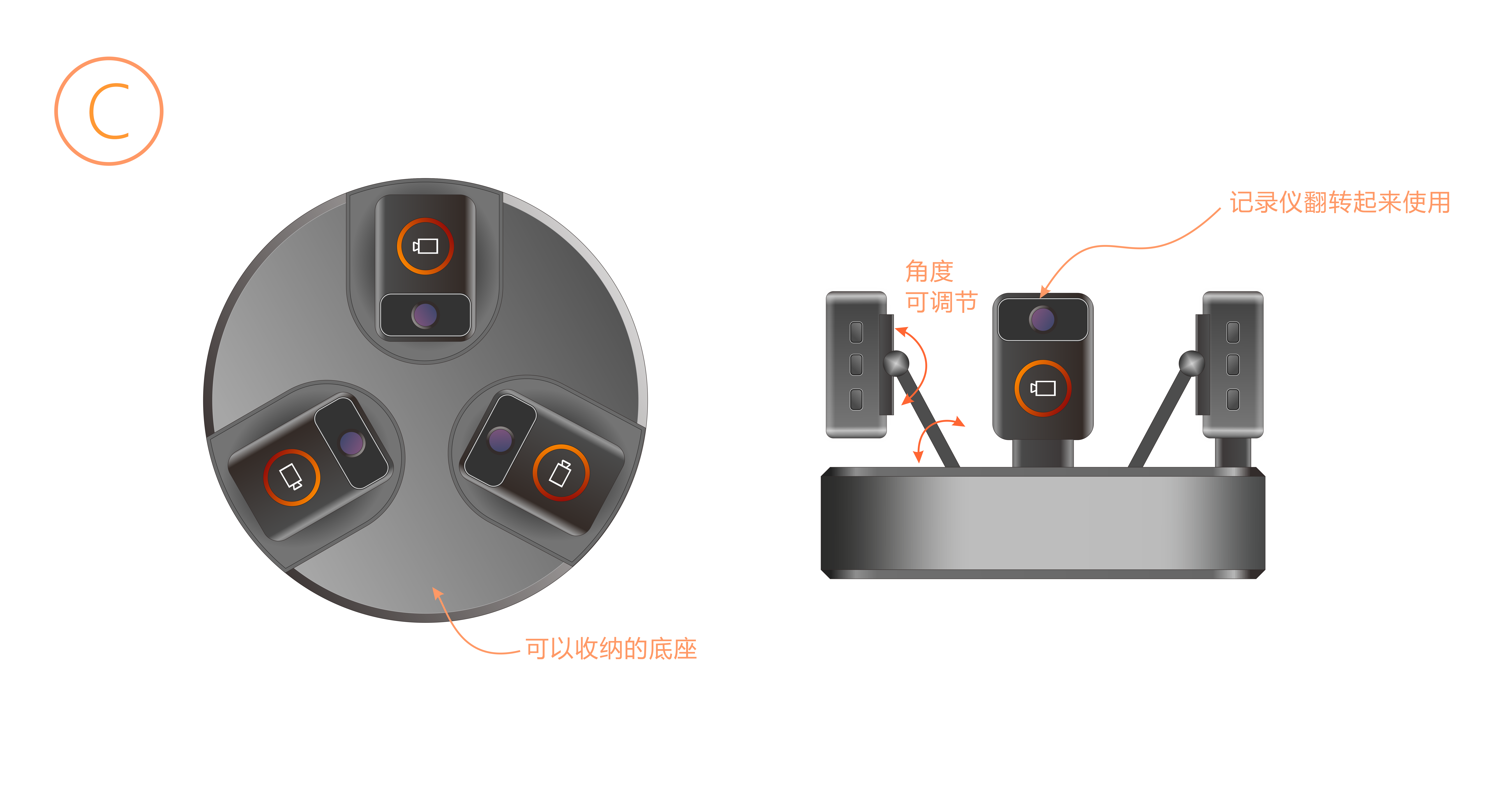 C

记录仪翻转起来使用

角度
可调节

可以收纳的底座