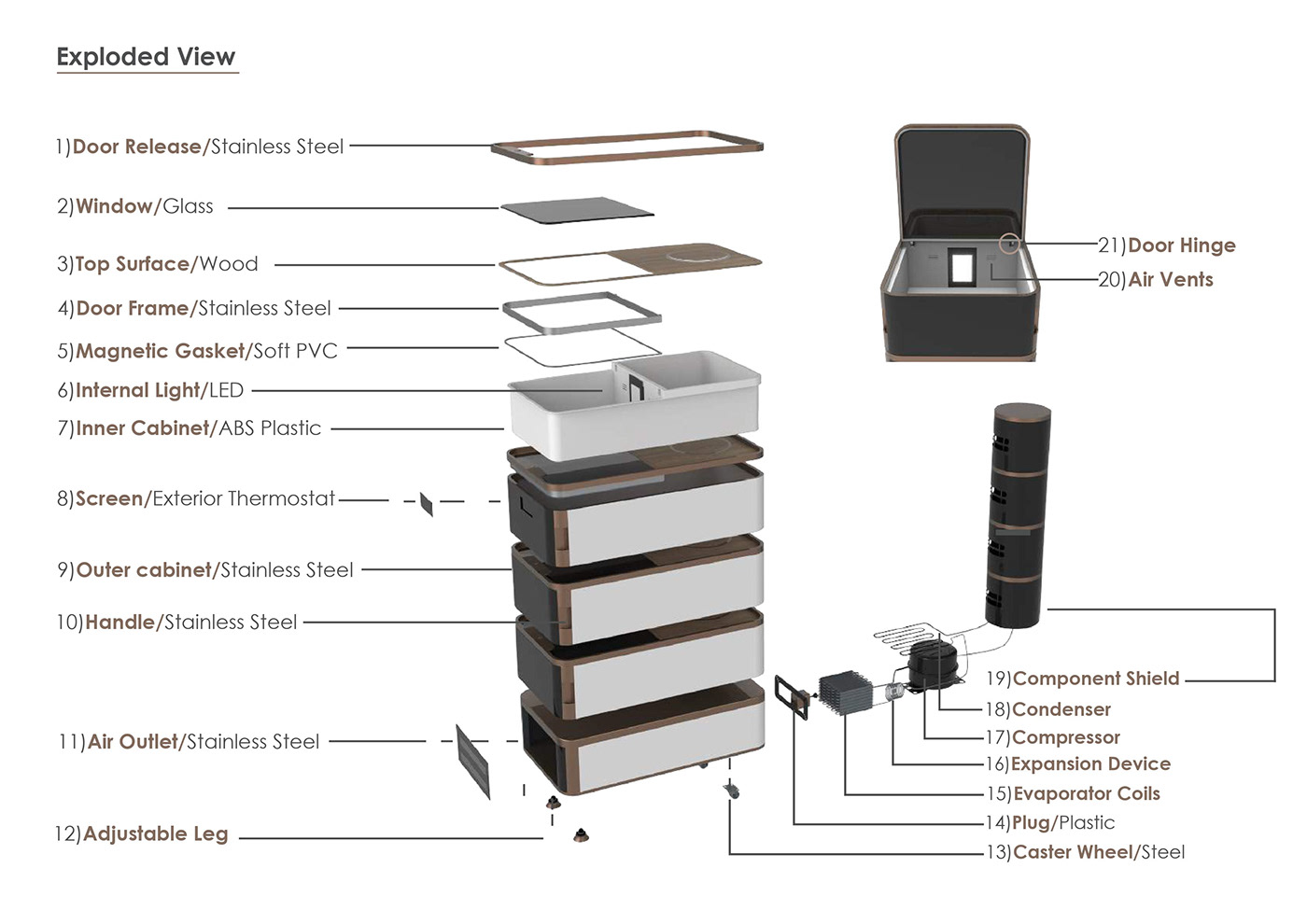 Exploded View

1)Door Release/Stainless Steel

2)Window/Glass

3)Top Surface/Wood

4)Door Frame/Stainless Steel

5)Magnetic Gasket/Soft PVC

6)Internal Light/LED

7)Inner Cabinet/ABS Plastic

8)Screen/Exterior Thermostat

9)Outer cabinet/Stainless Steel

10)Handle/Stainless Steel

11)Air Outlet/Stainless Steel

12)Adjustable Leg

21)Door Hinge

20)Air Vents

19)Component Shield

18)Condenser

17)Compressor

16)Expansion Device

15)Evaporator Coils

14)Plug/Plastic

13)Caster Wheel/Steel