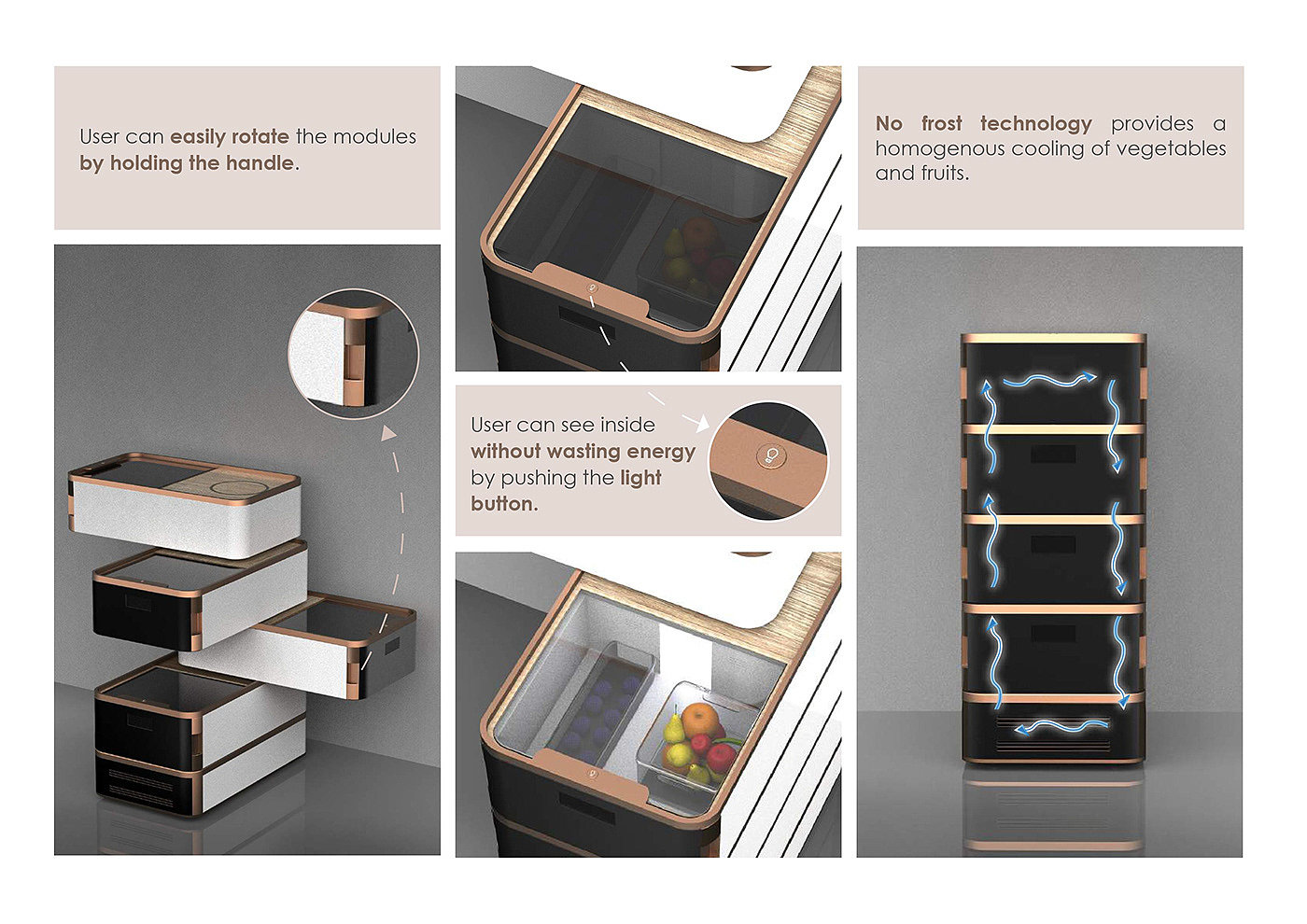 User can easily rotate the modules by holding the handle.

User can see inside without wasting energy by pushing the light button.

No frost technology provides a homogenous cooling of vegetables and fruits.