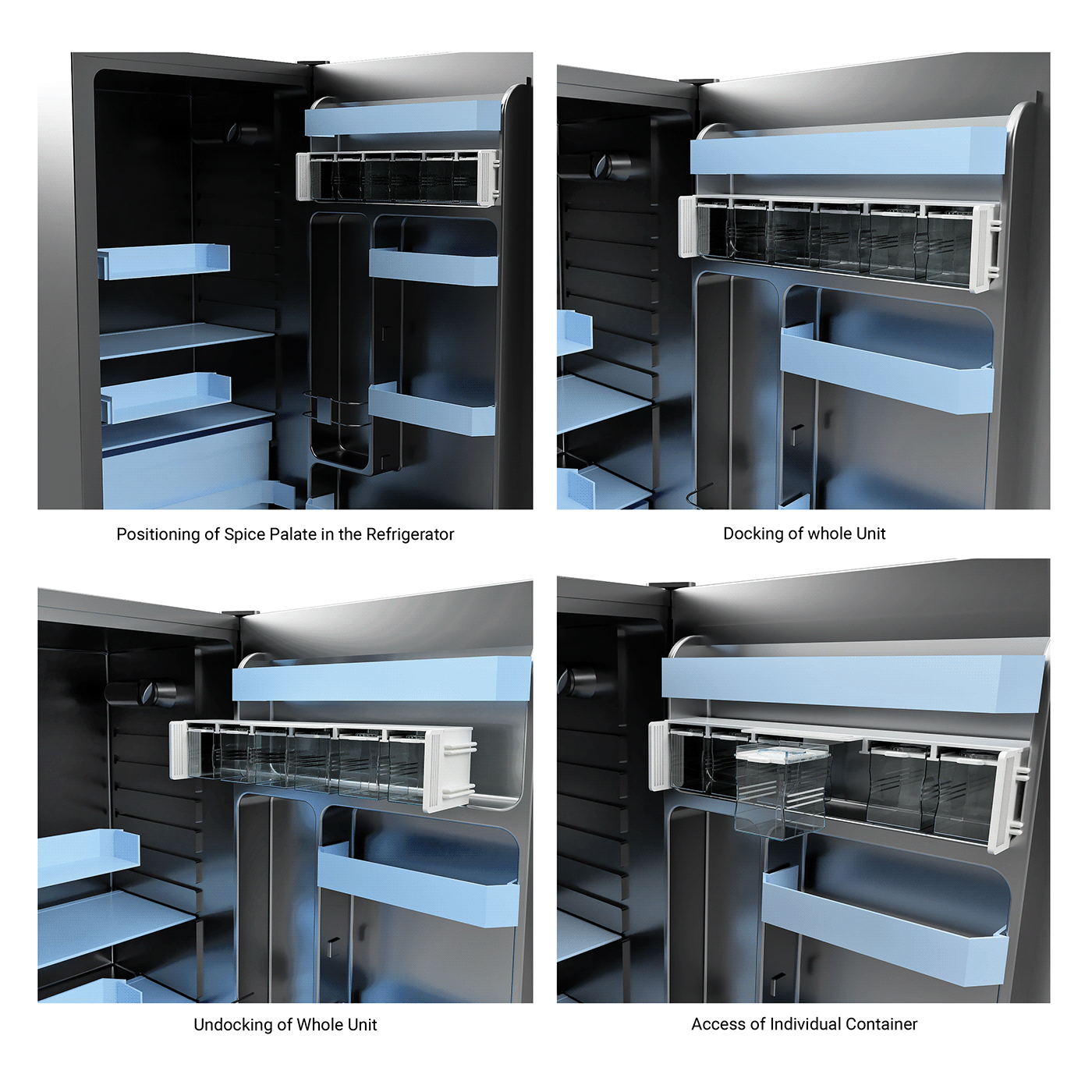 Positioning of Spice Palate in the Refrigerator

Docking of whole Unit

Undocking of Whole Unit

Access of Individual Container