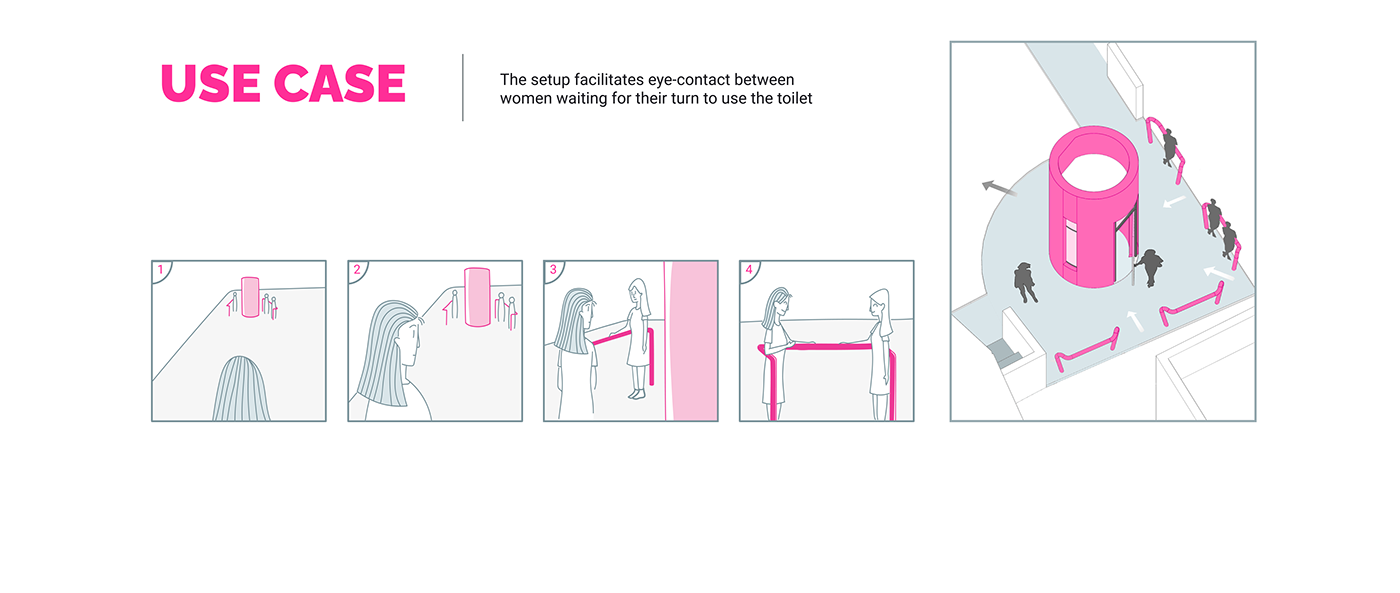 USE CASE

The setup facilitates eye-contact between women waiting for their turn to use the toilet

1

2

3

4