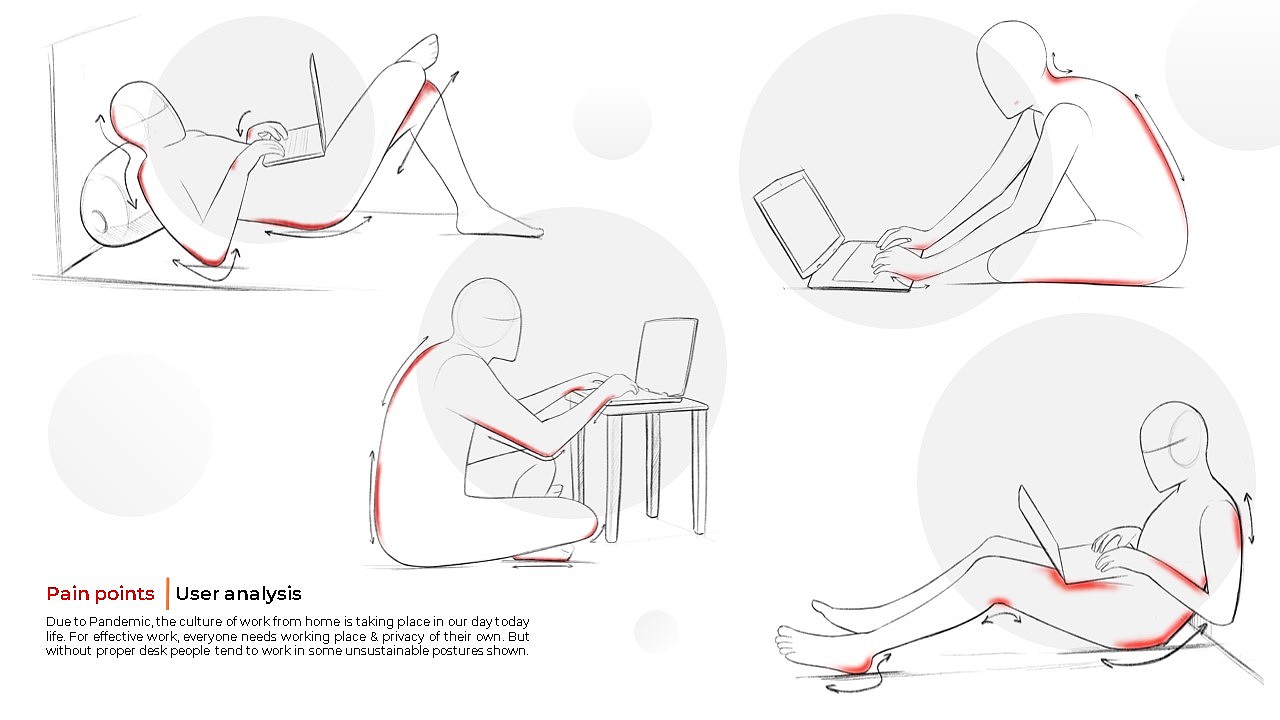 Pain points | User analysis

Due to Pandemic, the culture of work from home is taking place in our day today life. For effective work, everyone needs working place & privacy of their own. But without proper desk people tend to work in some unsustainable postures shown.