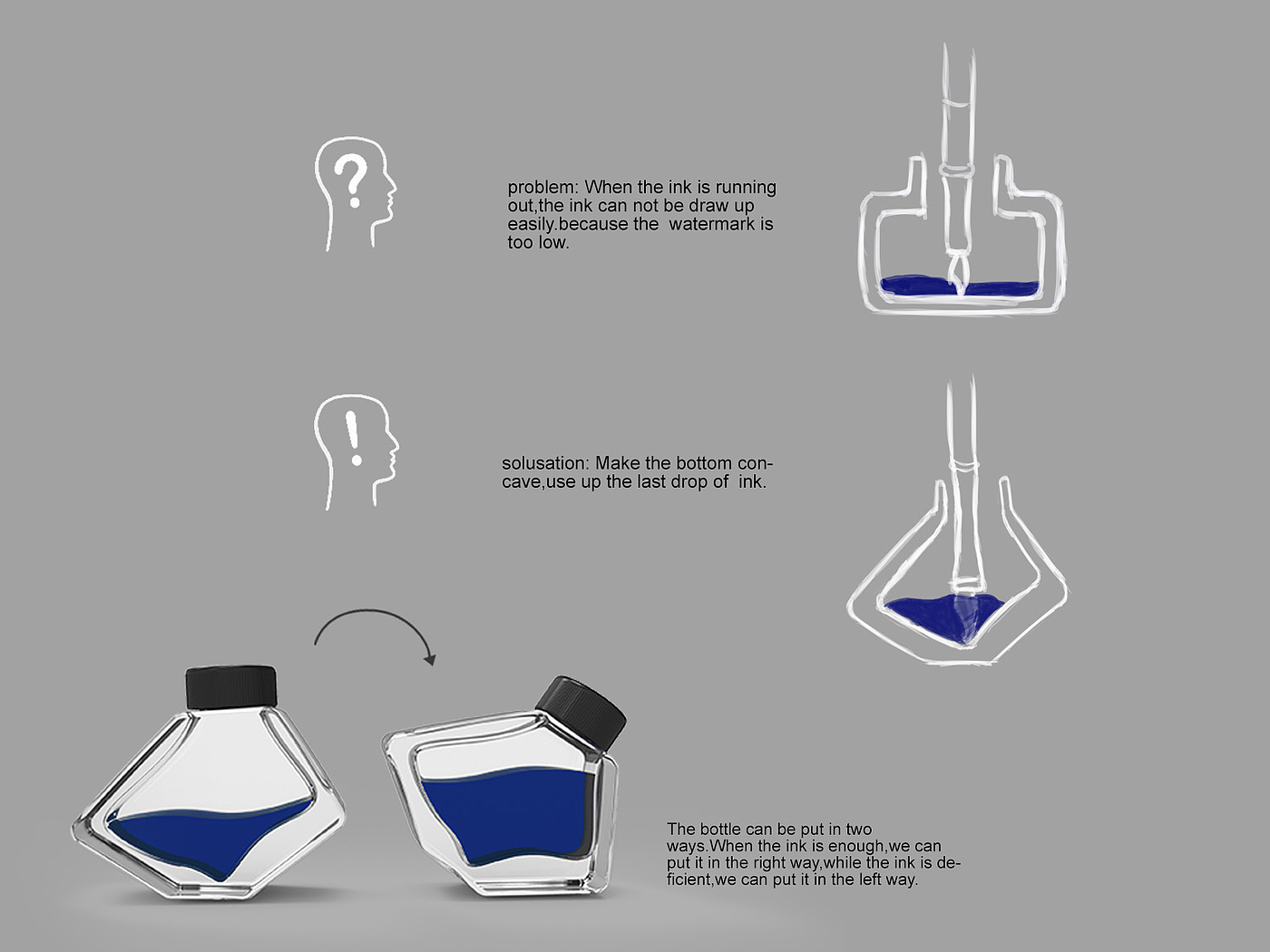 ?

problem: When the ink is running out,the ink can not be draw up easily.because the watermark is too low.

!

solusation: Make the bottom concave,use up the last drop of ink.

The bottle can be put in two ways.When the ink is enough,we can put it in the right way,while the ink is deficient,we can put it in the left way.