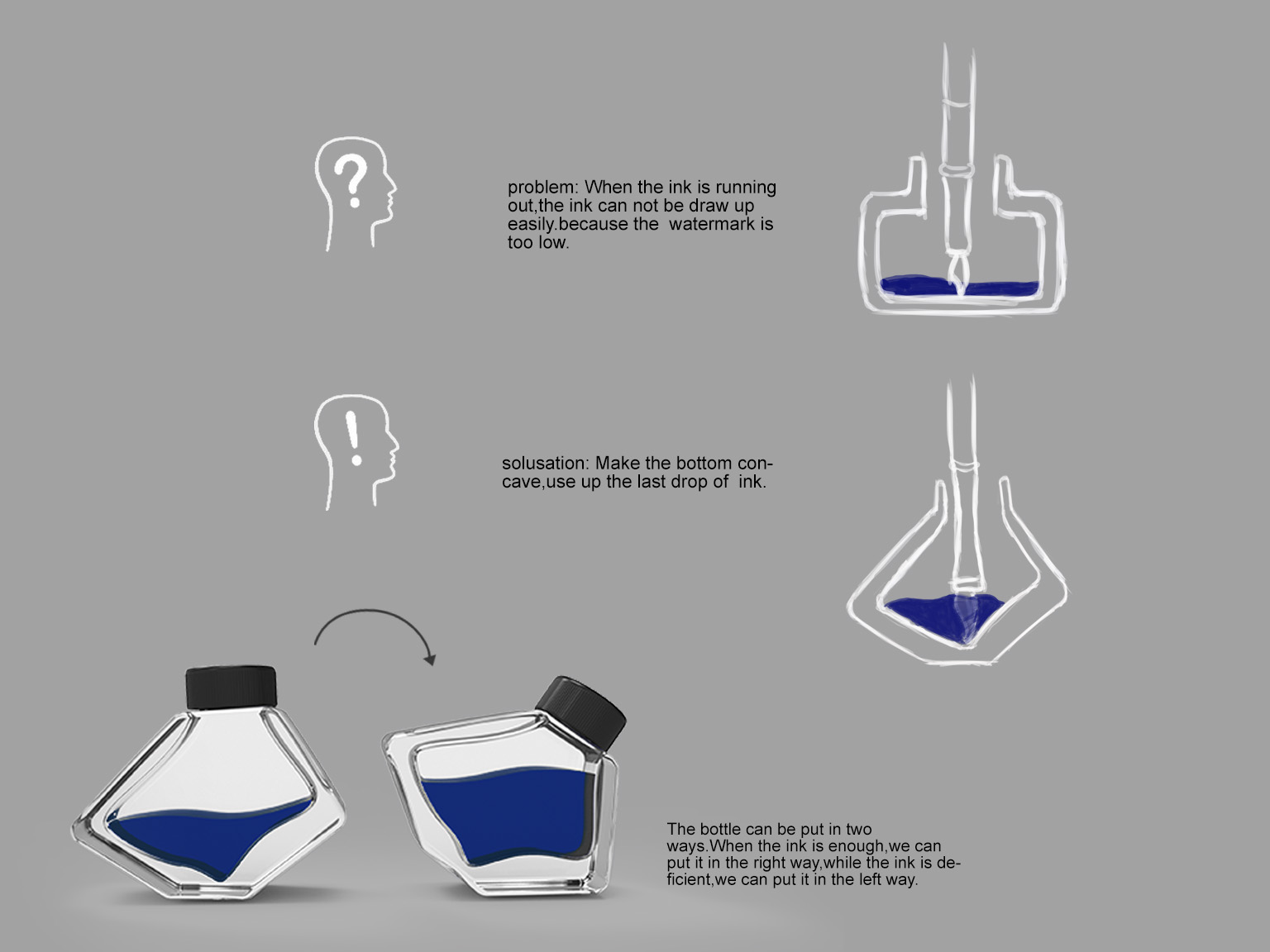 ?

problem: When the ink is running out,the ink can not be draw up easily.because the watermark is too low.

!

solusation: Make the bottom concave,use up the last drop of ink.

The bottle can be put in two ways.When the ink is enough,we can put it in the right way,while the ink is deficient,we can put it in the left way.