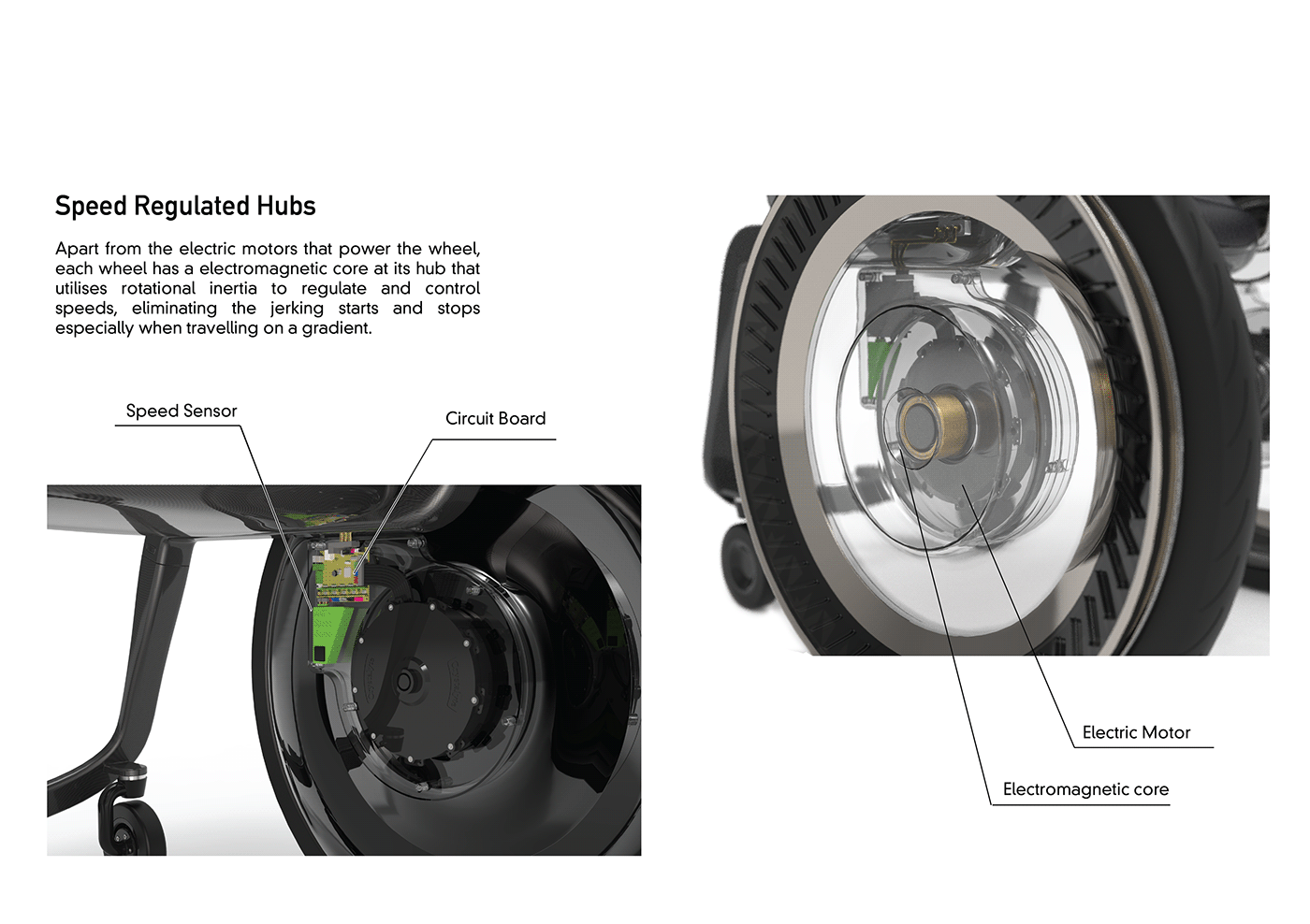 Speed Regulated Hubs

Apart from the electric motors that power the wheel, each wheel has a electromagnetic core at its hub that utilises rotational inertia to regulate and control speeds, eliminating the jerking starts and stops especially when travelling on a gradient.

Speed Sensor

Circuit Board

Electric Motor

Electromagnetic core