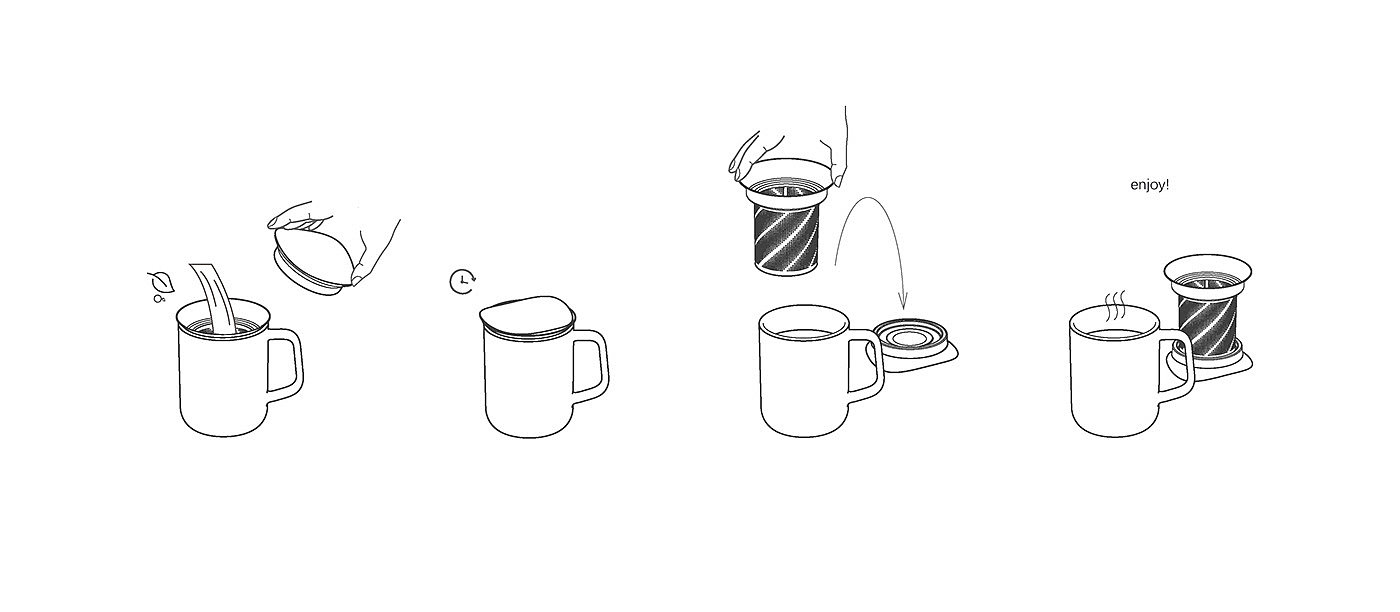 enjoy!