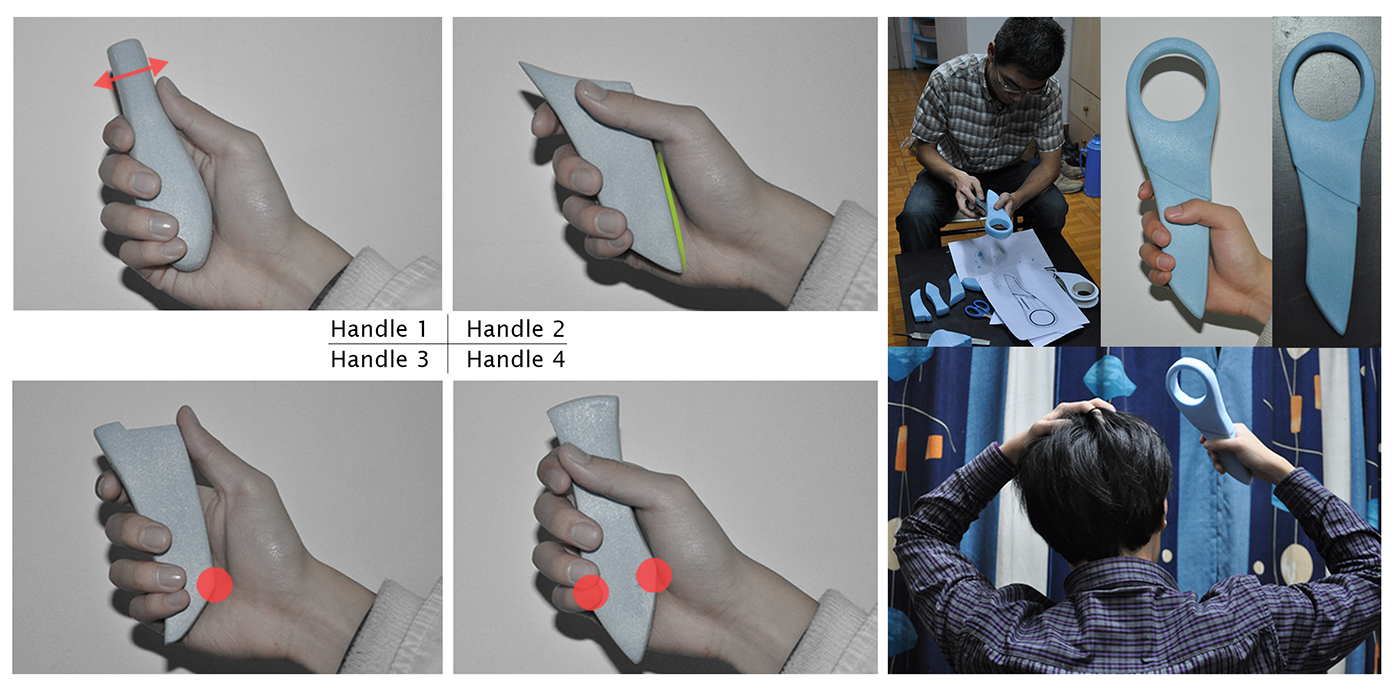 | Handle 1 | Handle 2 |
|---|---|
| Handle 3 | Handle 4 |