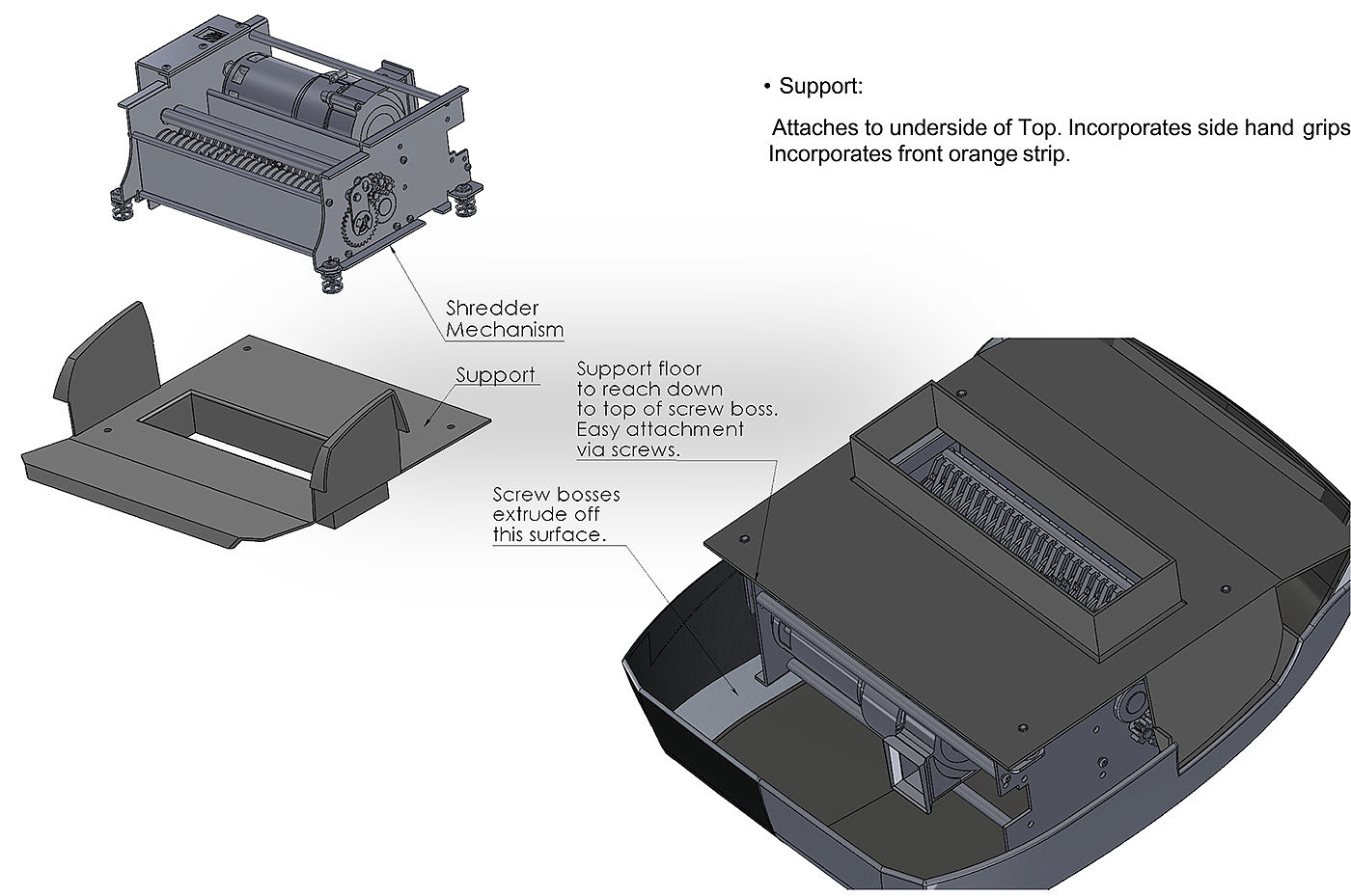 • Support:

Attaches to underside of Top. Incorporates side hand grips Incorporates front orange strip.

Shredder Mechanism

Support

Support floor to reach down to top of screw boss. Easy attachment via screws.

Screw bosses extrude off this surface.