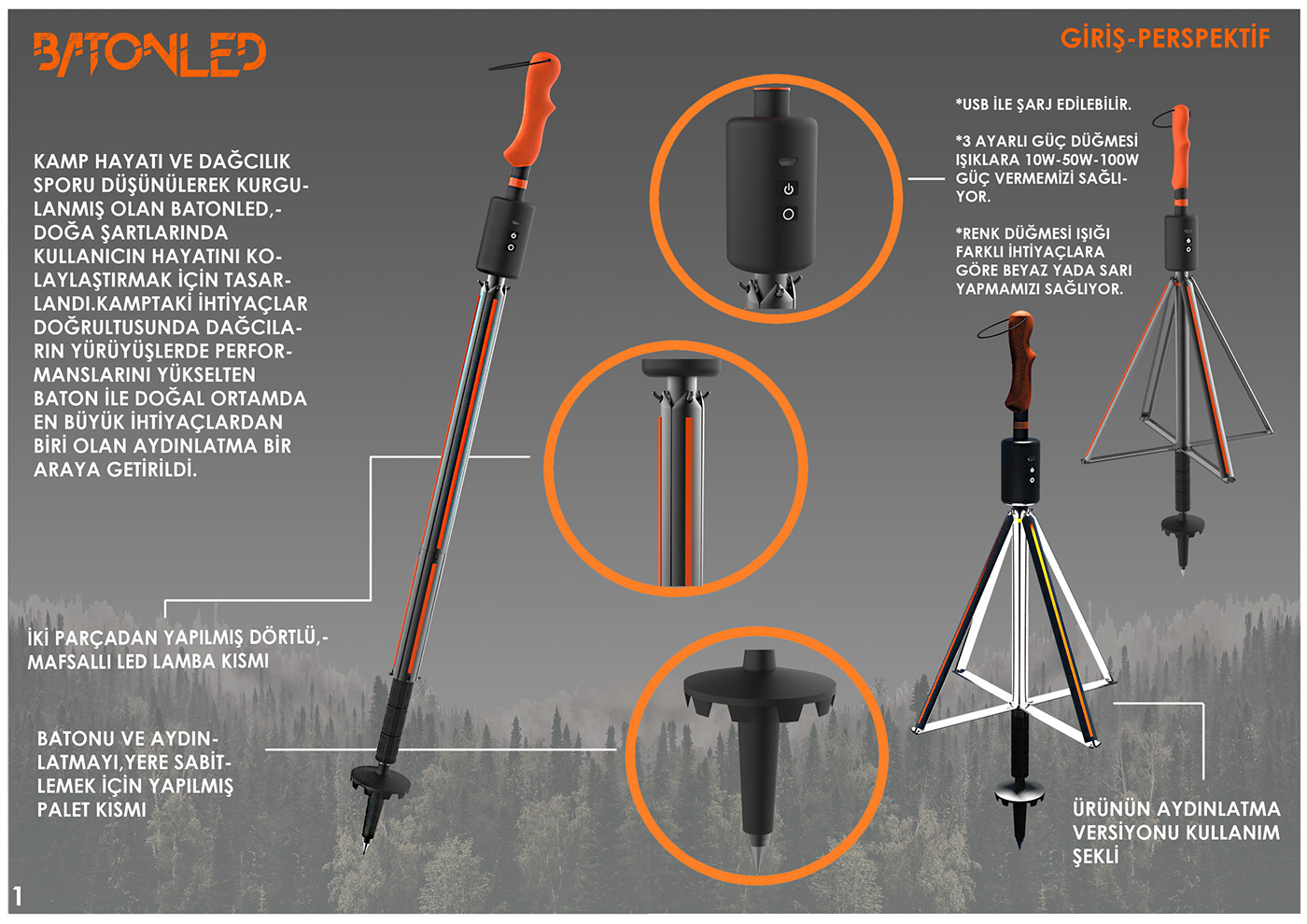 BATONLED

GİRİŞ-PERSPEKTİF

KAMP HAYATI VE DAĞCILIK SPORU DÜŞÜNÜLEREK KURGULANMIŞ OLAN BATONLED,-DOĞA ŞARTLARINDA KULLANICIN HAYATINI KOLAYLAŞTIRMAK İÇİN TASARLANDI.KAMPTAKİ İHTİYAÇLAR DOĞRULTUSUNDA DAĞCILARIN YÜRÜYÜŞLERDE PERFORMANSLARINI YÜKSELTEN BATON İLE DOĞAL ORTAMDA EN BÜYÜK İHTİYAÇLARDAN BİRİ OLAN AYDINLATMA BİR ARAYA GETİRİLDİ.

*USB İLE ŞARJ EDİLEBİLİR.

*3 AYARLI GÜÇ DÜĞMESİ IŞIKLARA 10W-50W-100W GÜÇ VERMEMİZİ SAĞLIYOR.

*RENK DÜĞMESİ IŞIĞI FARKLI İHTİYAÇLARA GÖRE BEYAZ YADA SARI YAPMAMIZI SAĞLIYOR.

İKİ PARÇADAN YAPILMIŞ DÖRTLÜ,-MAFSALLI LED LAMBA KISMI

BATONU VE AYDINLATMAYI,YERE SABİTLEMEK İÇİN YAPILMIŞ PALET KISMI

ÜRÜNÜN AYDINLATMA VERSİYONU KULLANIM ŞEKLİ

1