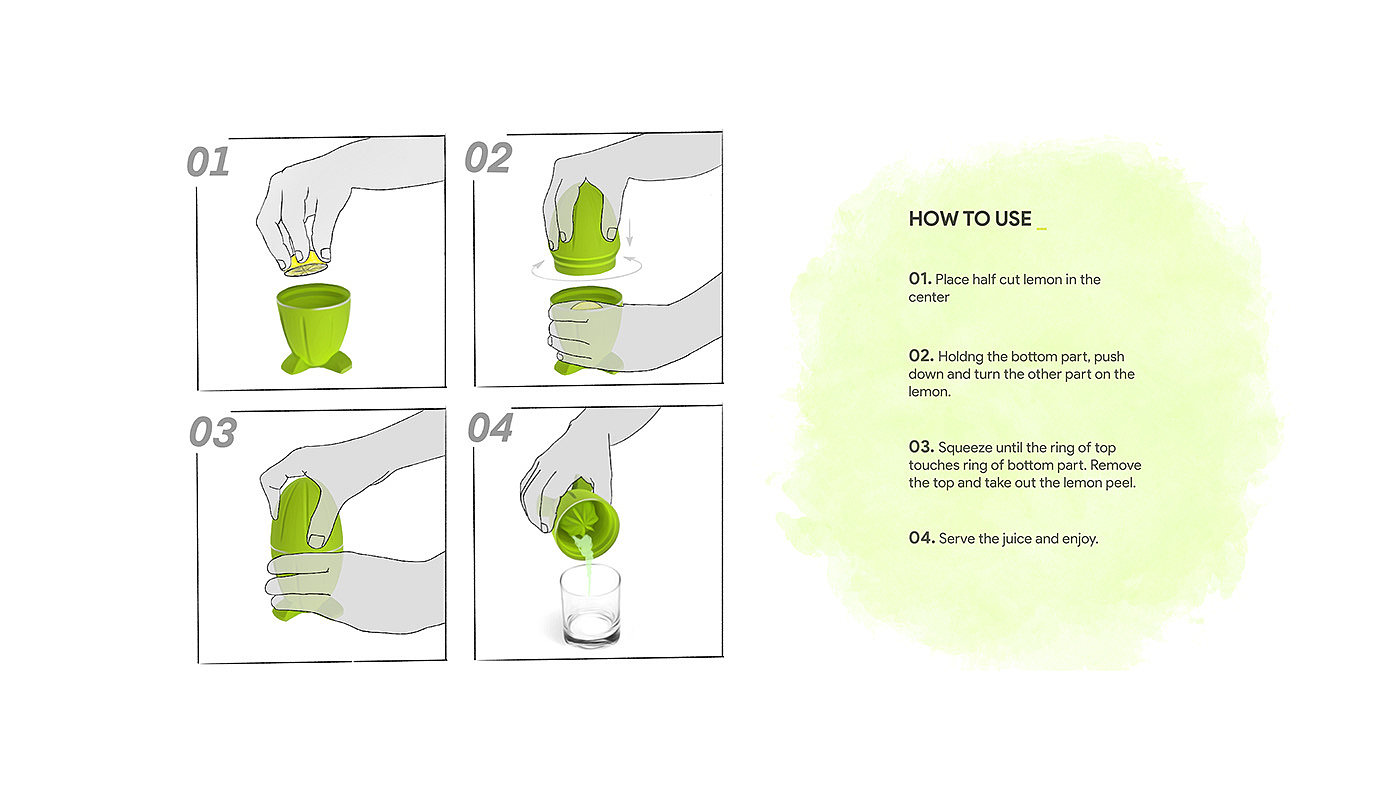 01

02

03

04

HOW TO USE _

01. Place half cut lemon in the center

02. Holdng the bottom part, push down and turn the other part on the lemon.

03. Squeeze until the ring of top touches ring of bottom part. Remove the top and take out the lemon peel.

04. Serve the juice and enjoy.