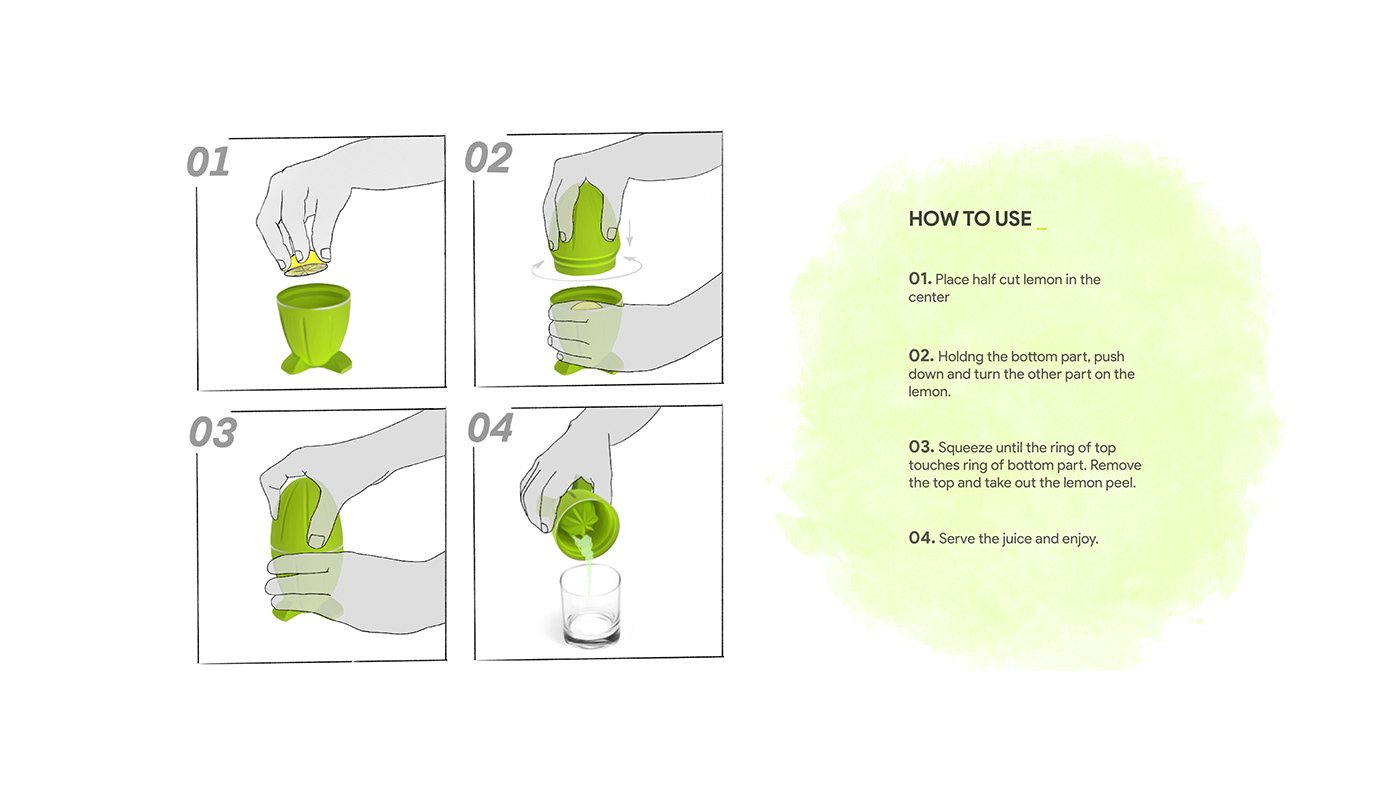 01

02

03

04

HOW TO USE _

01. Place half cut lemon in the center

02. Holdng the bottom part, push down and turn the other part on the lemon.

03. Squeeze until the ring of top touches ring of bottom part. Remove the top and take out the lemon peel.

04. Serve the juice and enjoy.