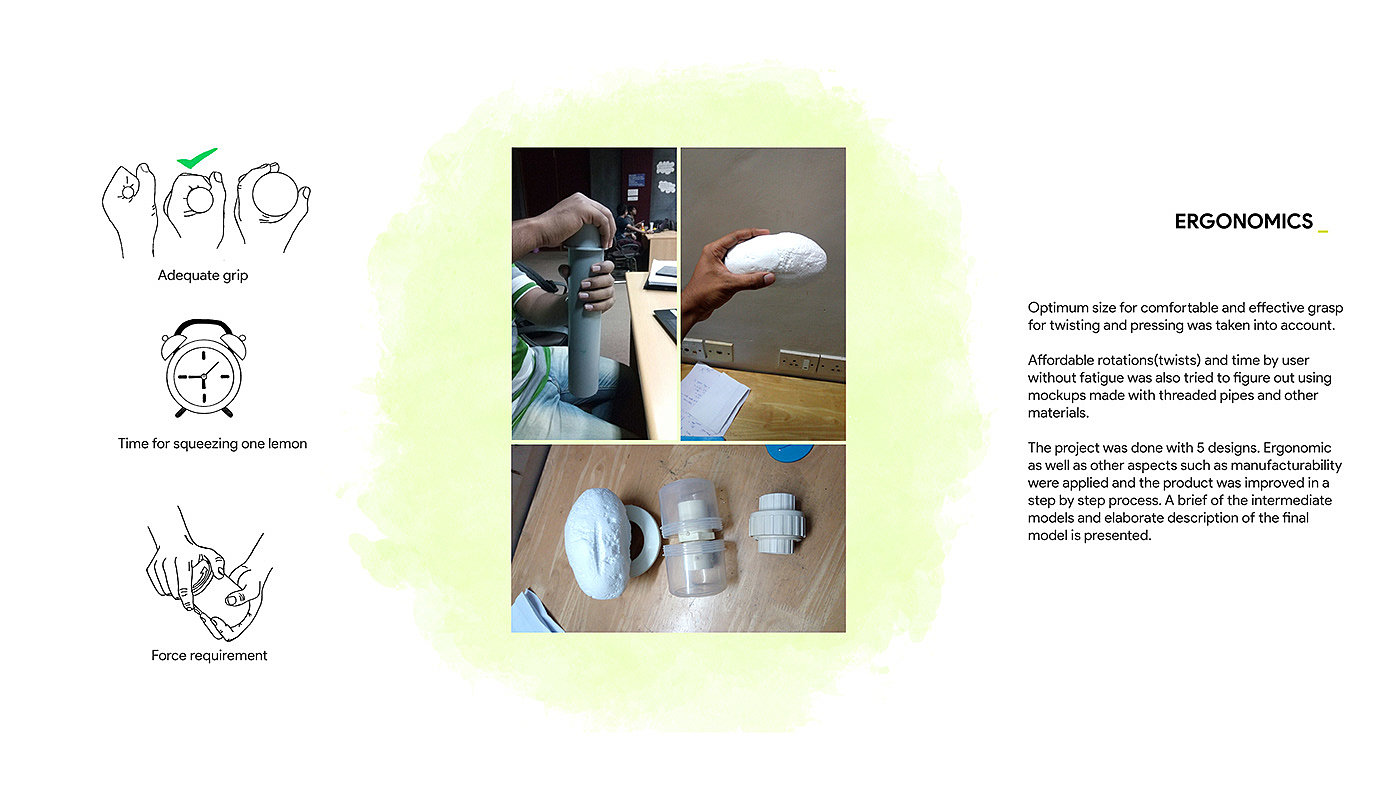 Adequate grip

Time for squeezing one lemon

Force requirement

ERGONOMICS _

Optimum size for comfortable and effective grasp for twisting and pressing was taken into account.

Affordable rotations(twists) and time by user without fatigue was also tried to figure out using mockups made with threaded pipes and other materials.

The project was done with 5 designs. Ergonomic as well as other aspects such as manufacturability were applied and the product was improved in a step by step process. A brief of the intermediate models and elaborate description of the final model is presented.