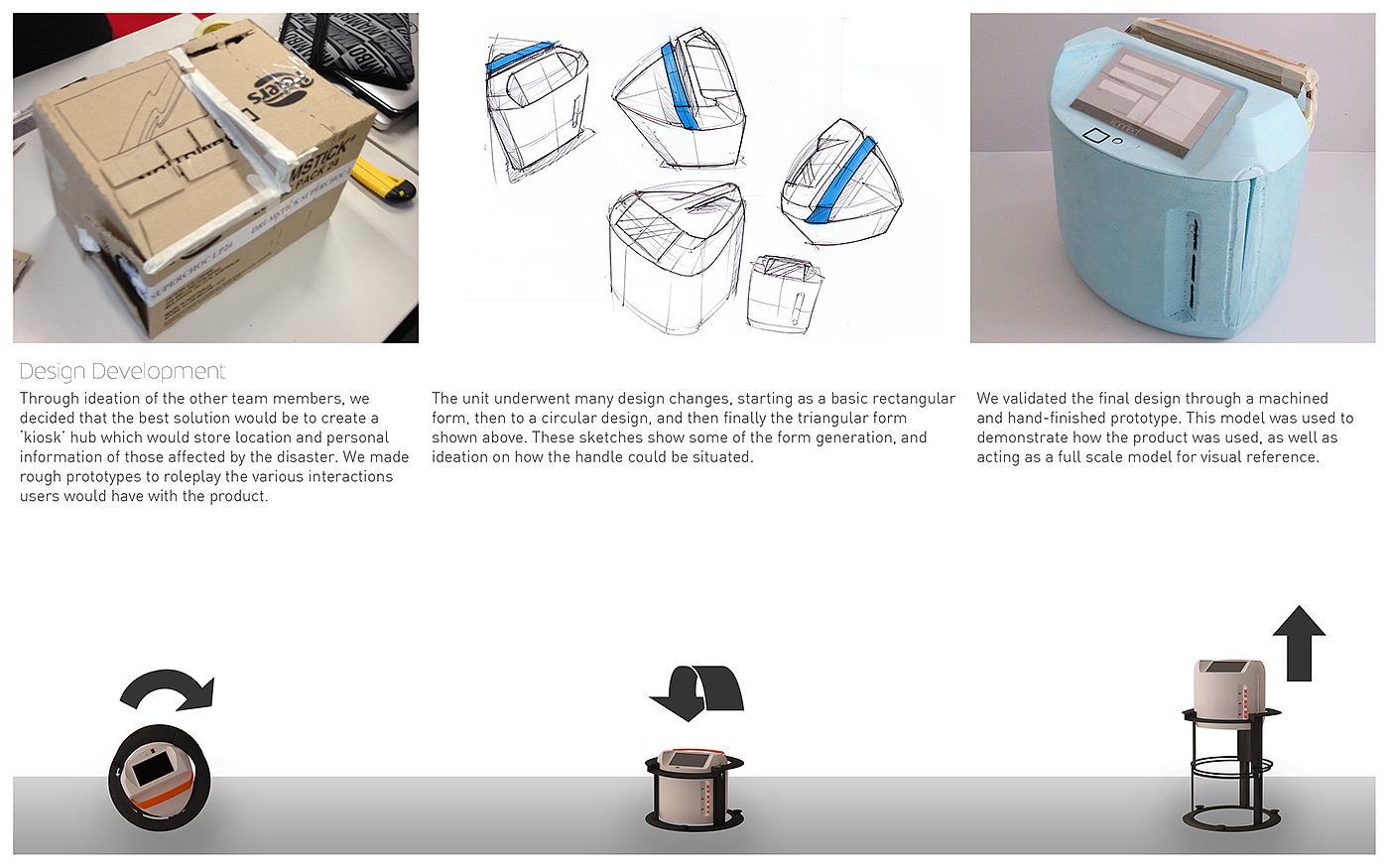 Design Development

Through ideation of the other team members, we decided that the best solution would be to create a 'kiosk' hub which would store location and personal information of those affected by the disaster. We made rough prototypes to roleplay the various interactions users would have with the product.

The unit underwent many design changes, starting as a basic rectangular form, then to a circular design, and then finally the triangular form shown above. These sketches show some of the form generation, and ideation on how the handle could be situated.

We validated the final design through a machined and hand-finished prototype. This model was used to demonstrate how the product was used, as well as acting as a full scale model for visual reference.