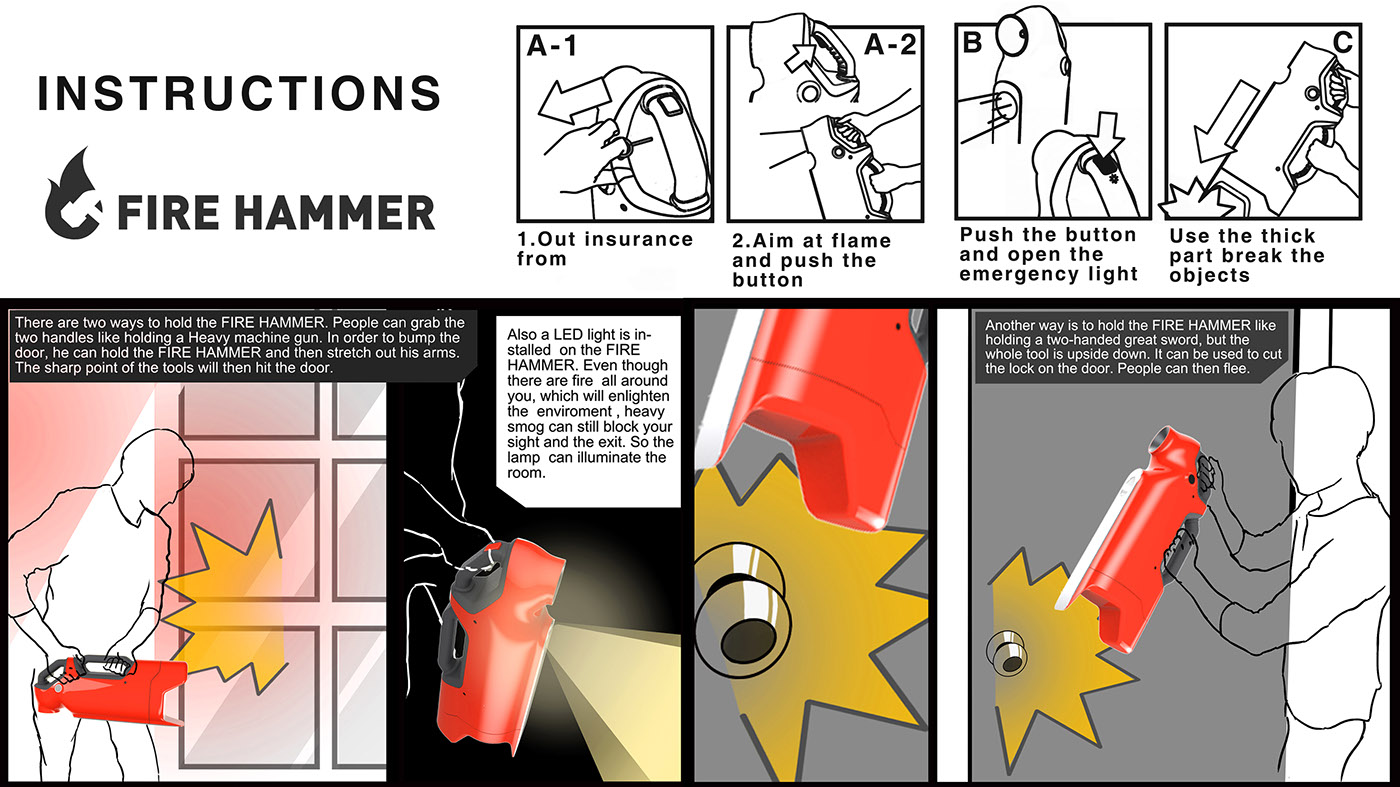 INSTRUCTIONS

FIRE HAMMER

A-1

1.Out insurance from

A-2

2.Aim at flame and push the button

B

Push the button and open the emergency light

C

Use the thick part break the objects

There are two ways to hold the FIRE HAMMER. People can grab the two handles like holding a Heavy machine gun. In order to bump the door, he can hold the FIRE HAMMER and then stretch out his arms. The sharp point of the tools will then hit the door.

Also a LED light is installed on the FIRE HAMMER. Even though there are fire all around you, which will enlighten the enviroment , heavy smog can still block your sight and the exit. So the lamp can illuminate the room.

Another way is to hold the FIRE HAMMER like holding a two-handed great sword, but the whole tool is upside down. It can be used to cut the lock on the door. People can then flee.