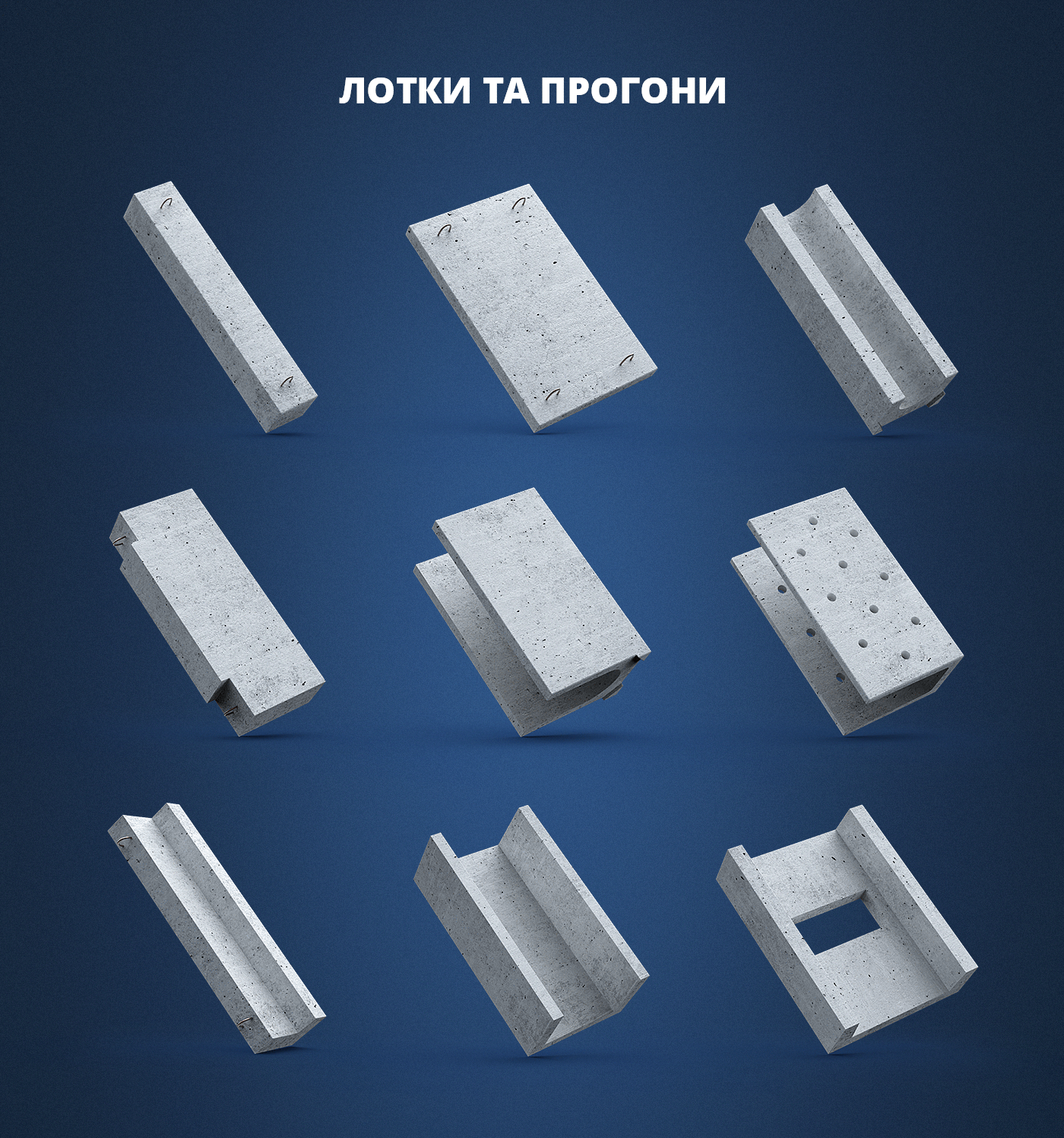 ЛОТКИ ТА ПРОГОНИ