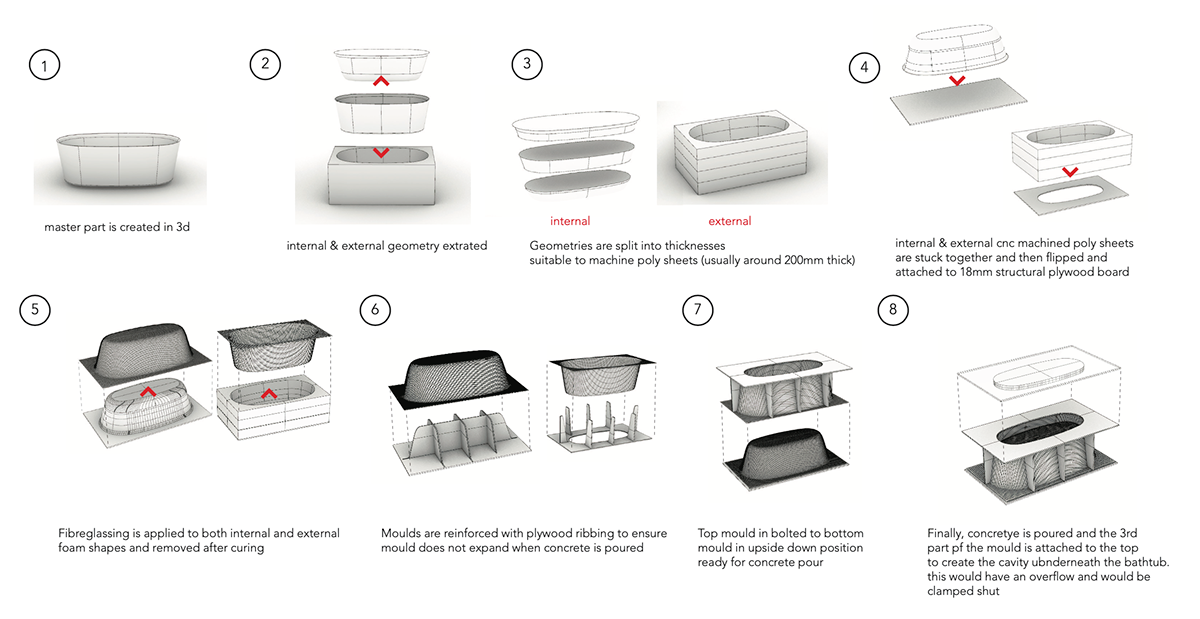 1

master part is created in 3d

2

internal & external geometry extrated

3

internal

external

Geometries are split into thicknesses suitable to machine poly sheets (usually around 200mm thick)

4

internal & external cnc machined poly sheets are stuck together and then flipped and attached to 18mm structural plywood board

5

Fibreglassing is applied to both internal and external foam shapes and removed after curing

6

Moulds are reinforced with plywood ribbing to ensure mould does not expand when concrete is poured

7

Top mould in bolted to bottom mould in upside down position ready for concrete pour

8

Finally, concretye is poured and the 3rd part pf the mould is attached to the top to create the cavity ubnderneath the bathtub. this would have an overflow and would be clamped shut