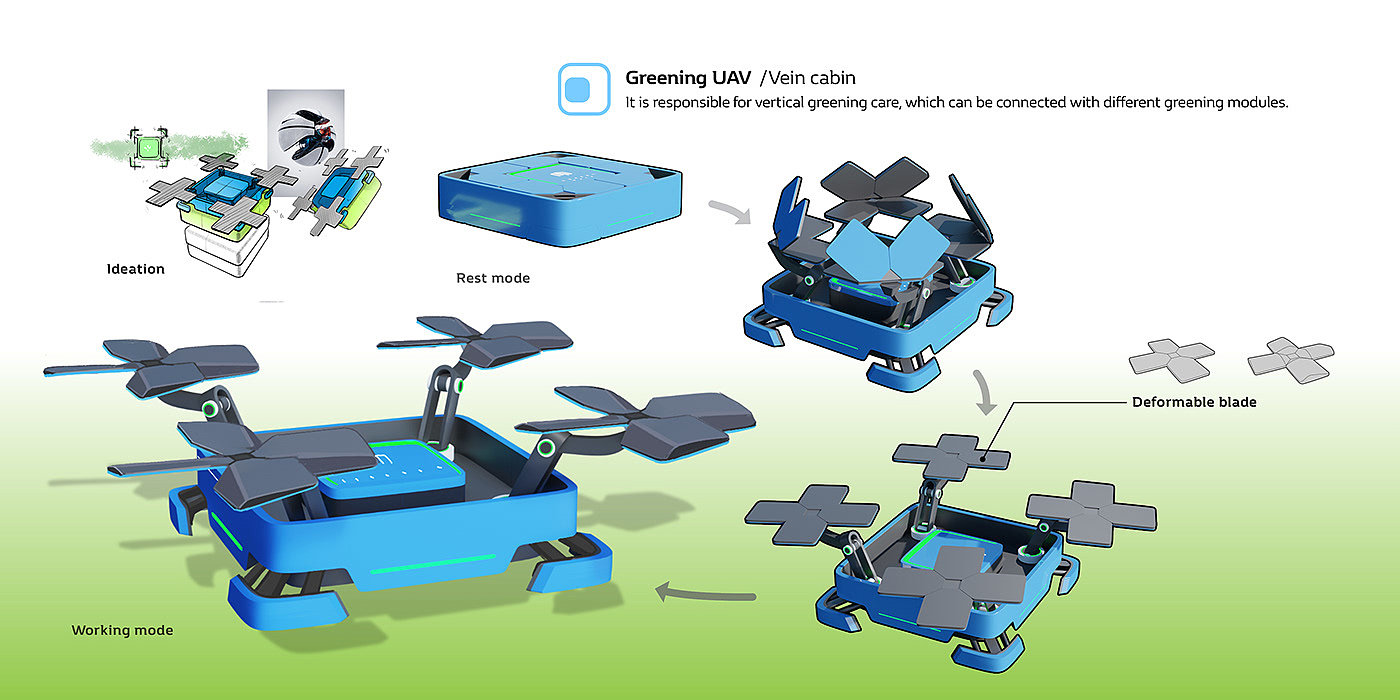 Greening UAV /Vein cabin
It is responsible for vertical greening care, which can be connected with different greening modules.

Ideation

Rest mode

Deformable blade

Working mode