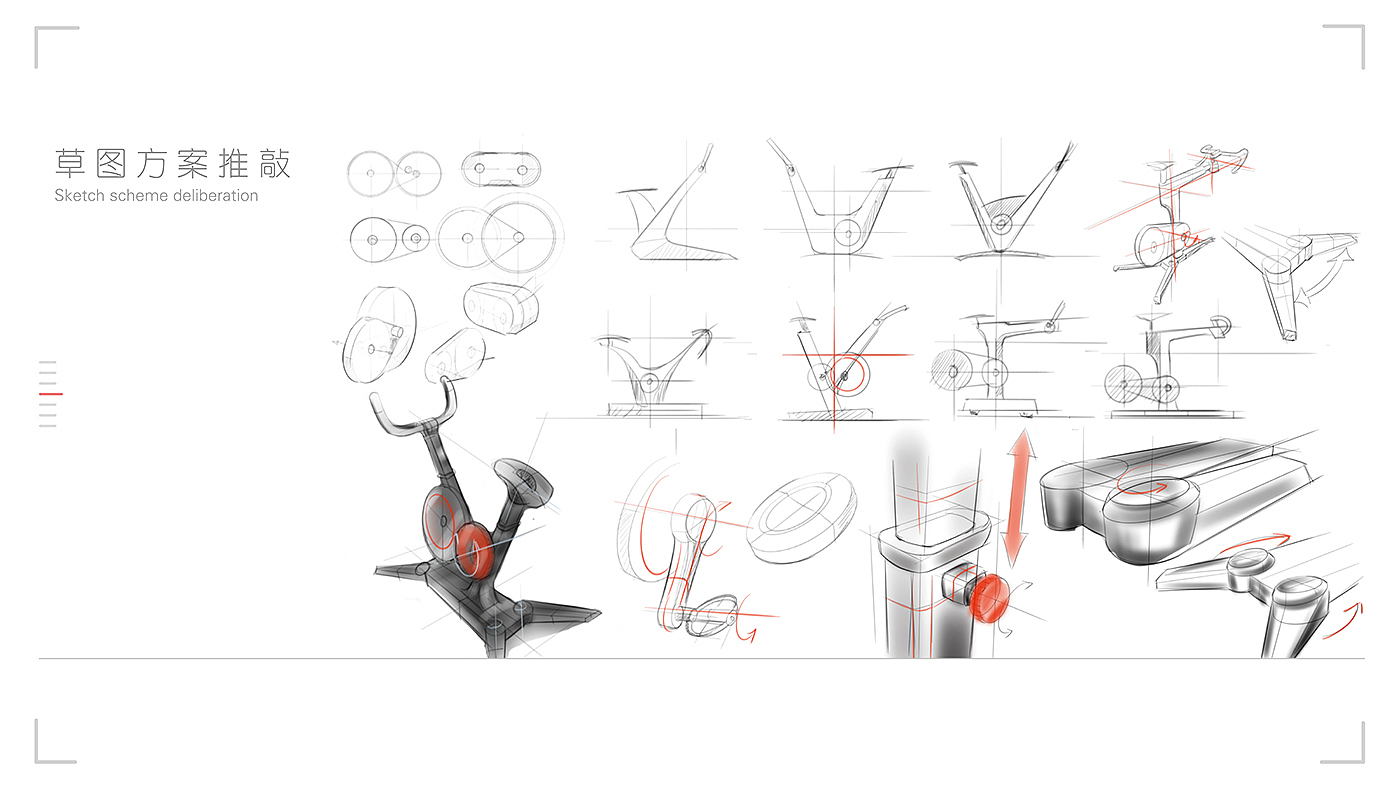 草图方案推敲
Sketch scheme deliberation