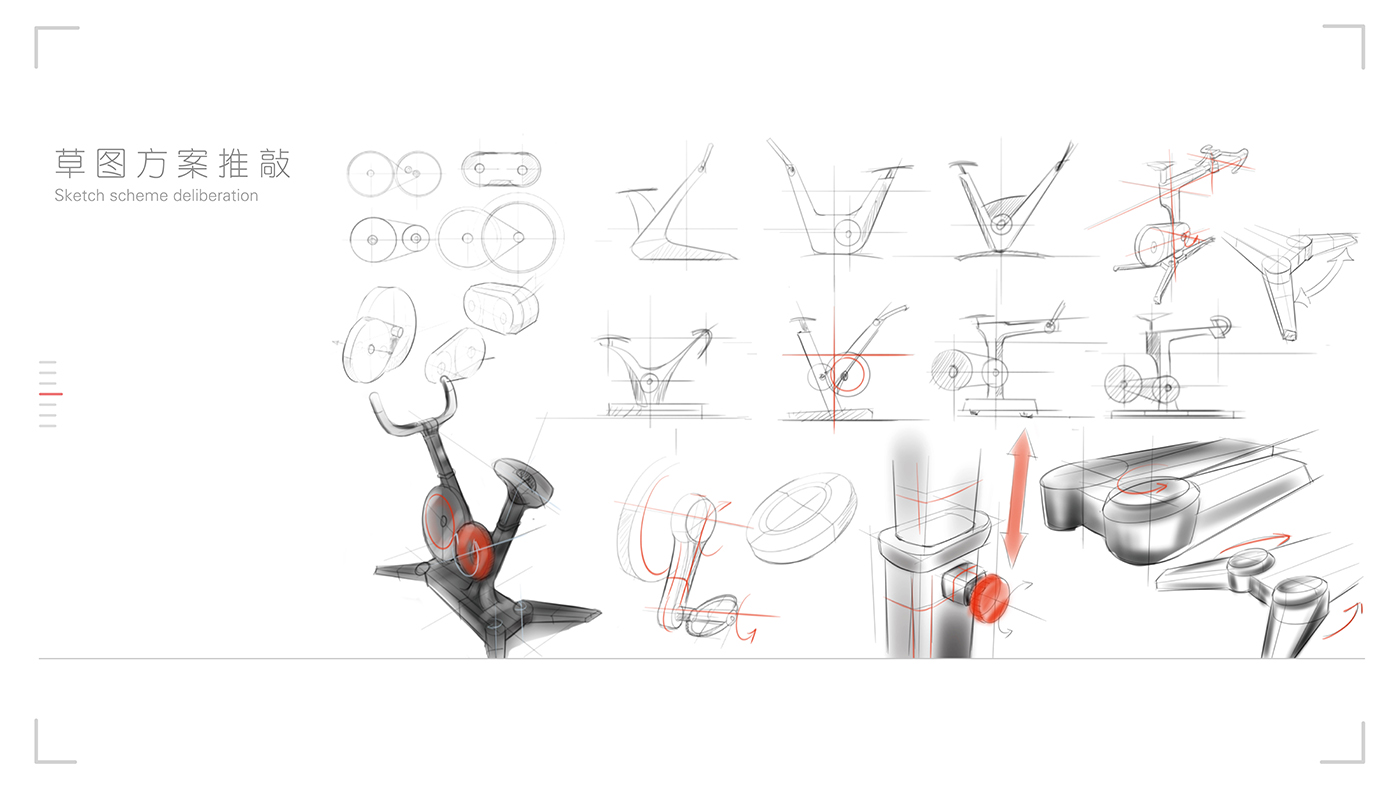 草图方案推敲
Sketch scheme deliberation