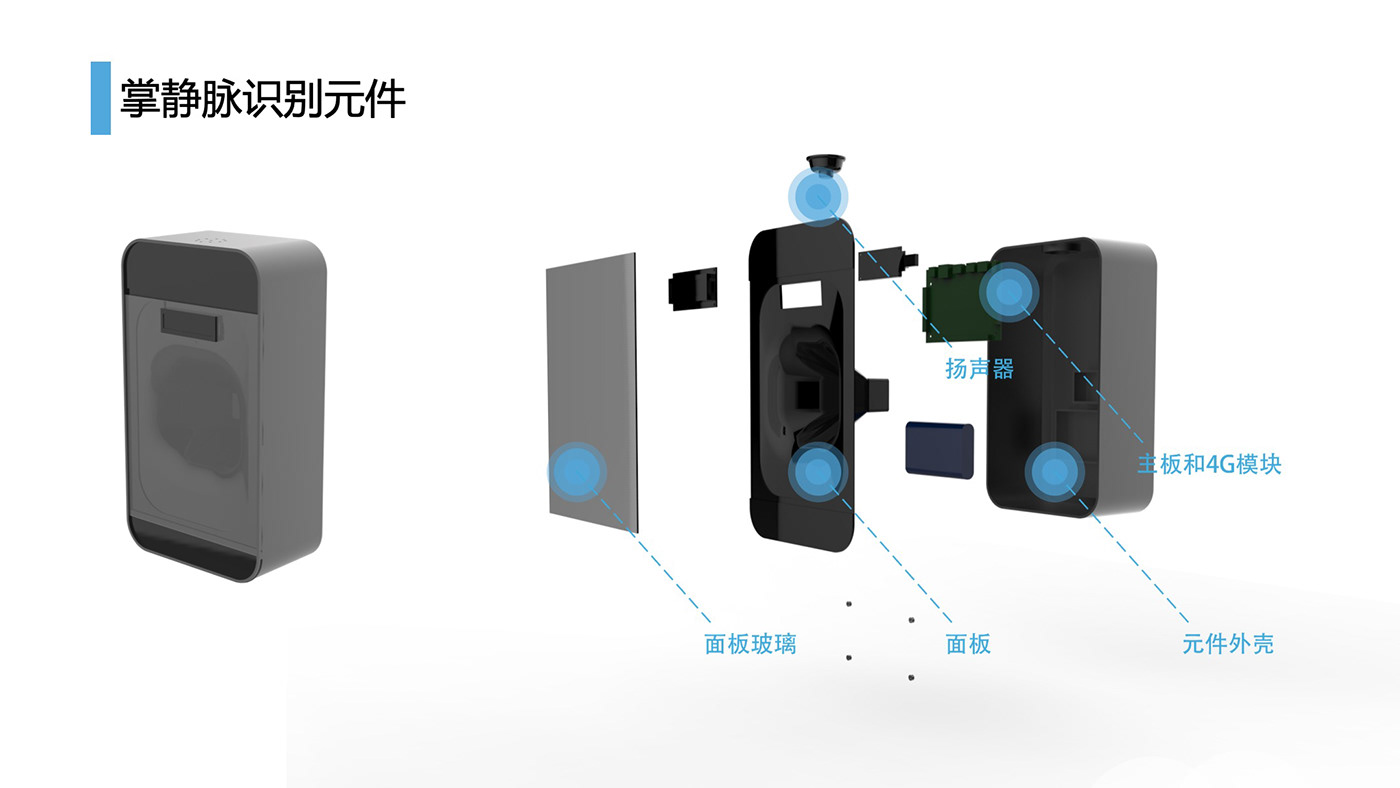 掌静脉识别元件

扬声器

主板和4G模块

面板玻璃

面板

元件外壳