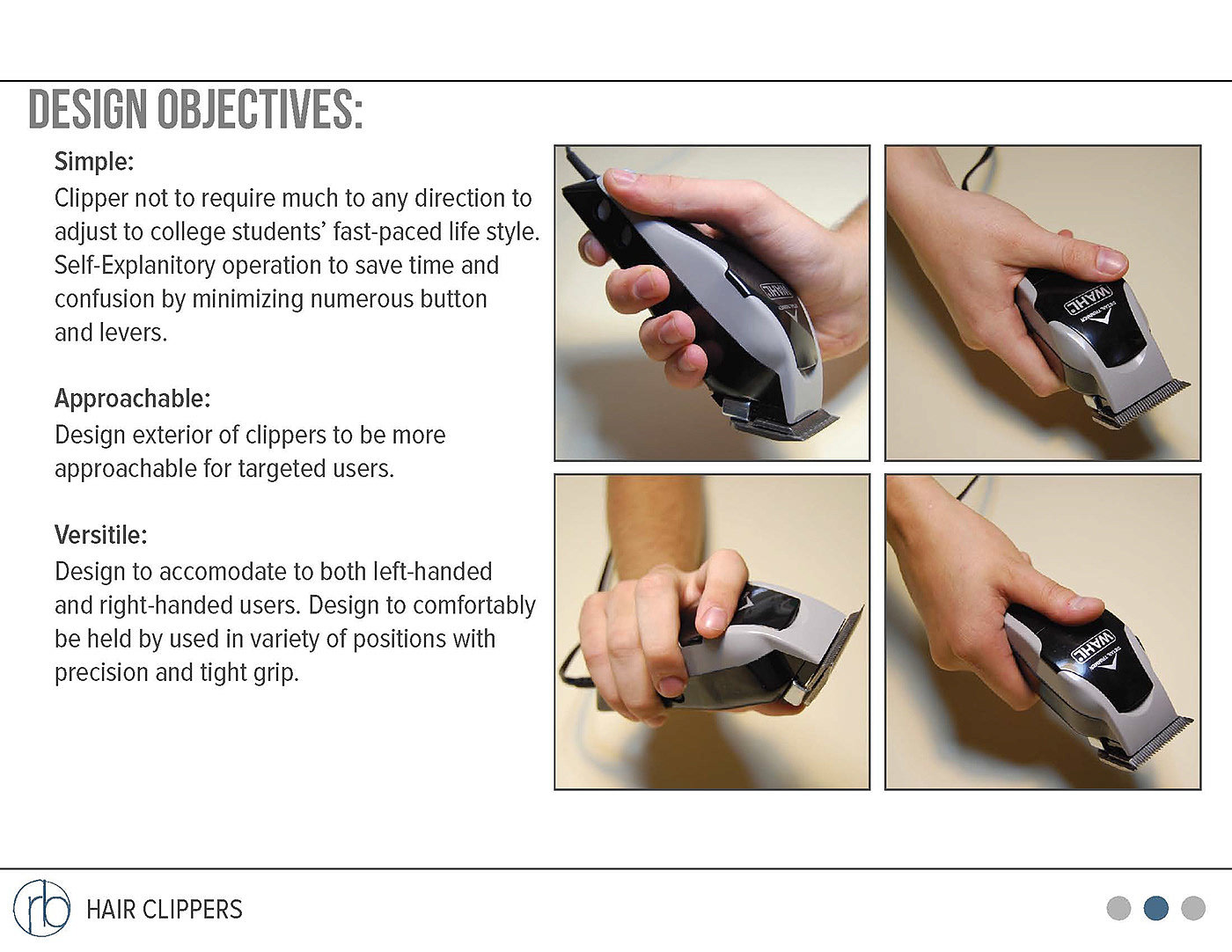 DESIGN OBJECTIVES:

Simple:
Clipper not to require much to any direction to adjust to college students' fast-paced life style. Self-Explanitory operation to save time and confusion by minimizing numerous button and levers.

Approachable:
Design exterior of clippers to be more approachable for targeted users.

Versitile:
Design to accomodate to both left-handed and right-handed users. Design to comfortably be held by used in variety of positions with precision and tight grip.

WAHL

WAHL

WAHL

rb HAIR CLIPPERS