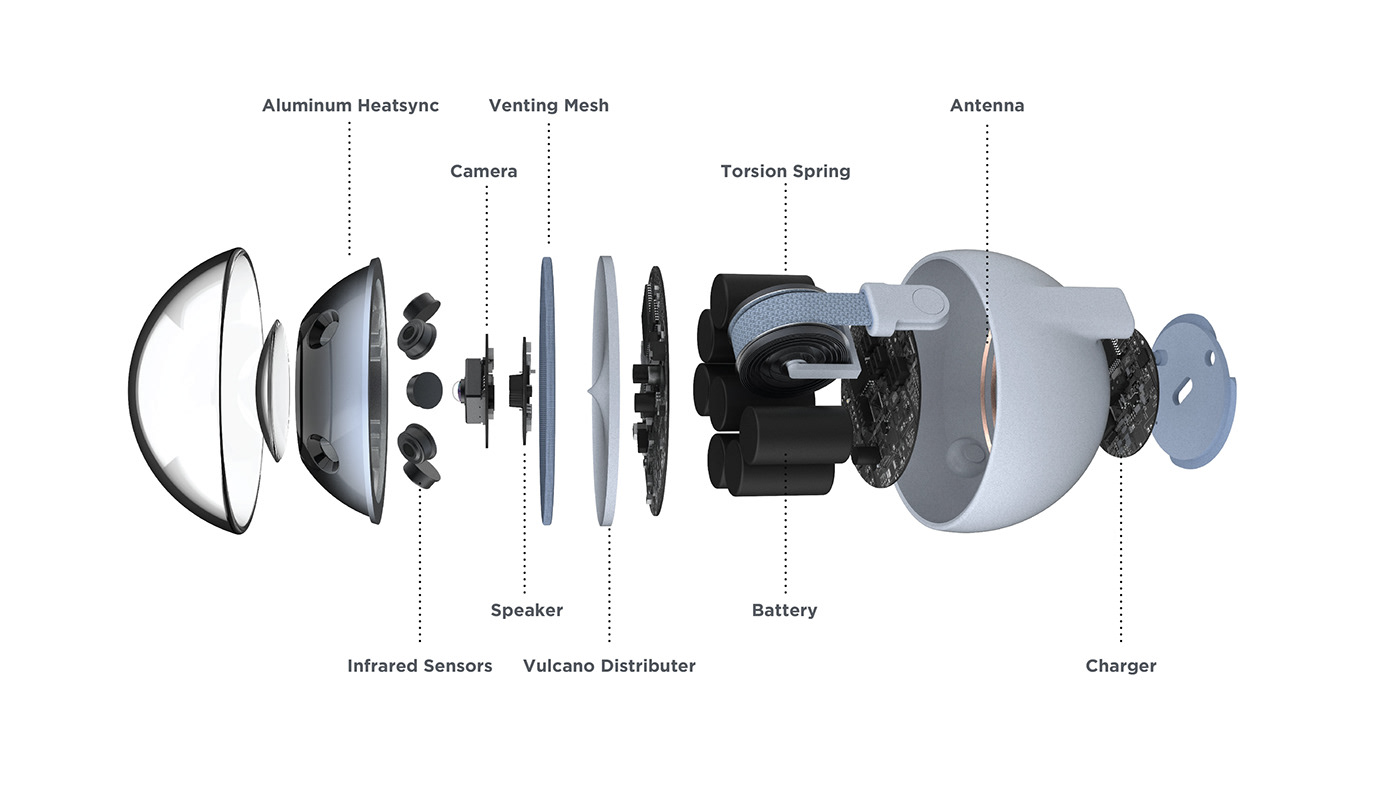 Aluminum Heatsync

Venting Mesh

Antenna

Camera

Torsion Spring

Speaker

Battery

Infrared Sensors

Vulcano Distributer

Charger