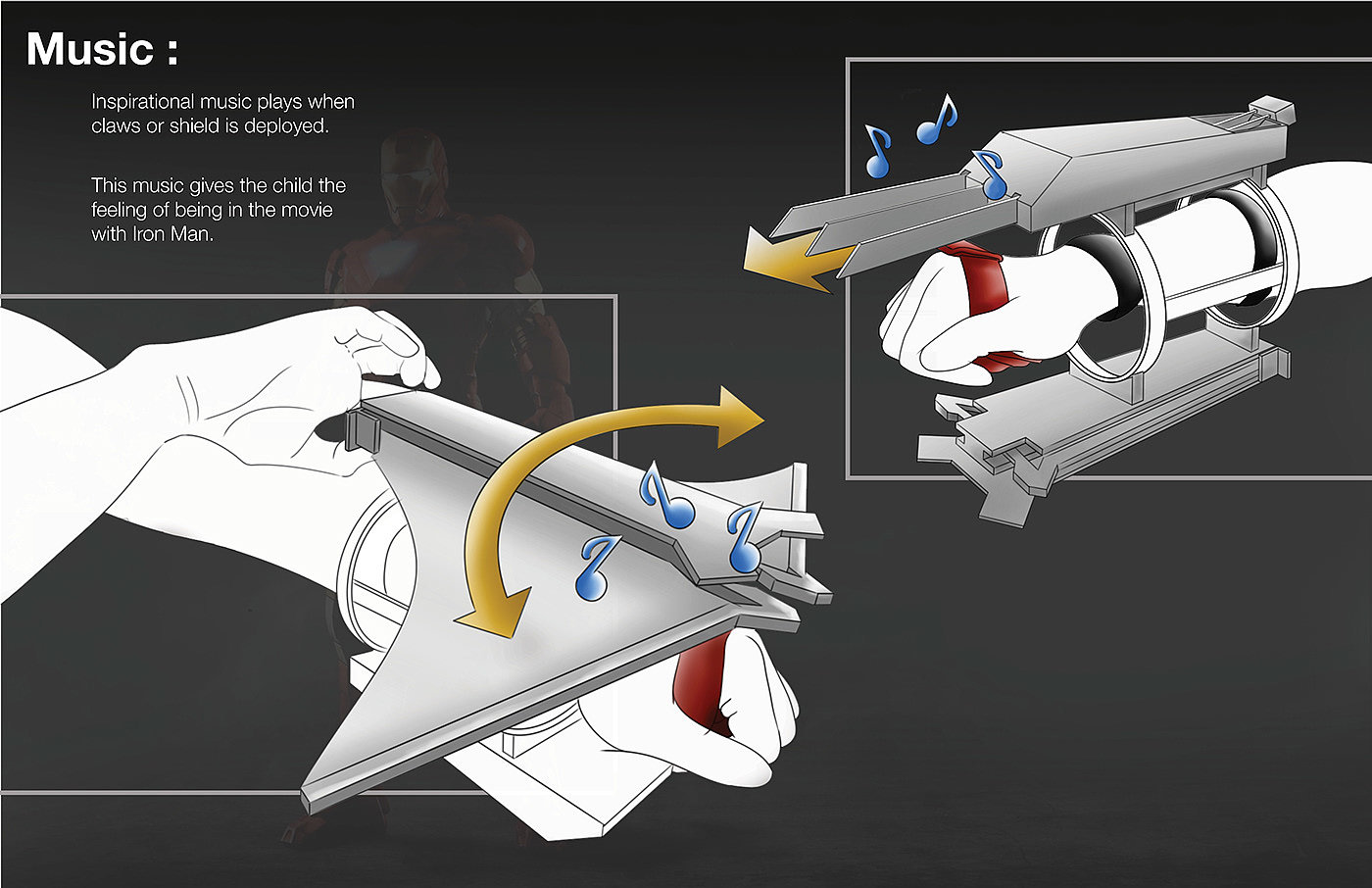 Music :

Inspirational music plays when claws or shield is deployed.

This music gives the child the feeling of being in the movie with Iron Man.