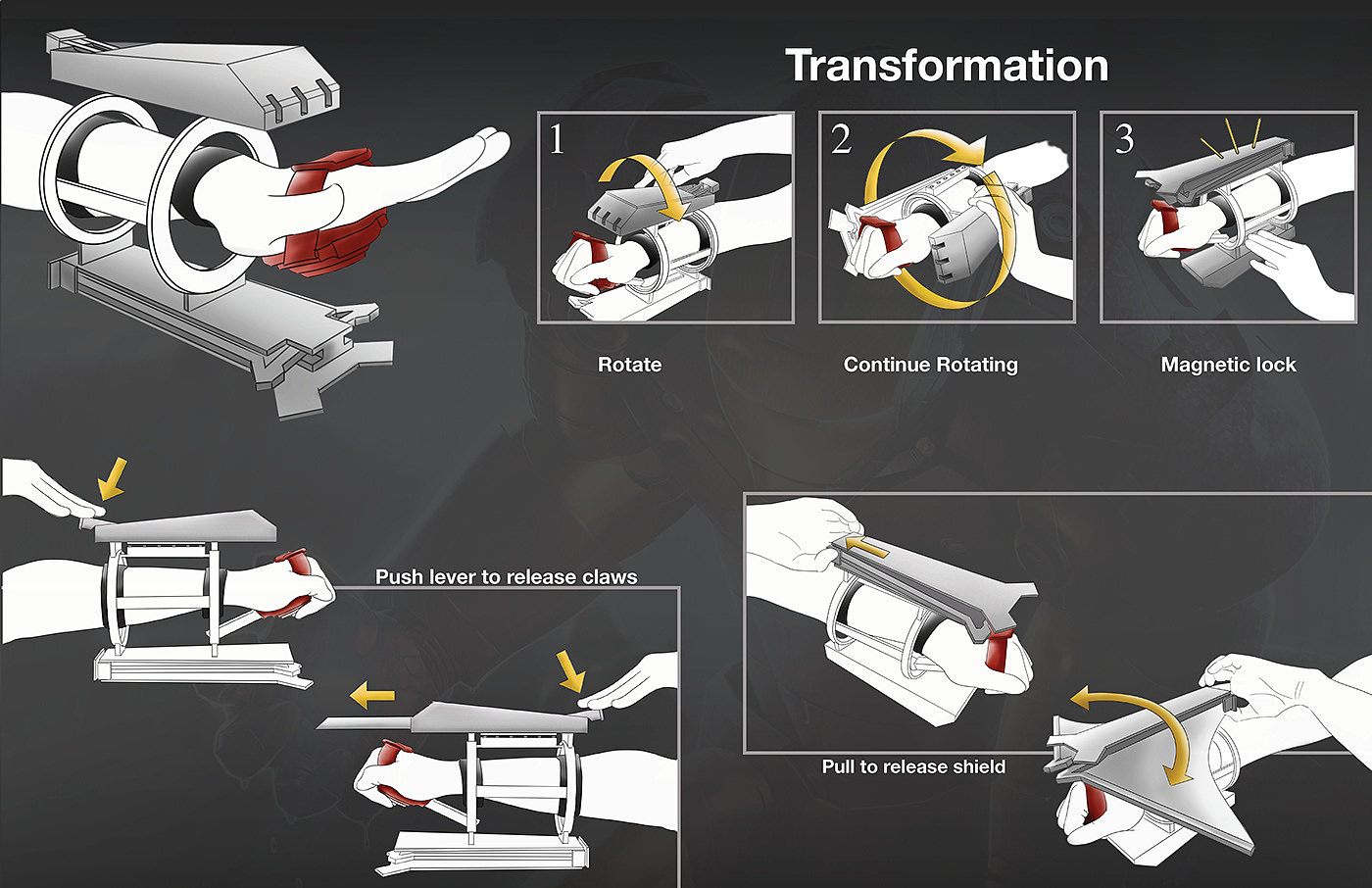 Transformation

1

Rotate

2

Continue Rotating

3

Magnetic lock

Push lever to release claws

Pull to release shield