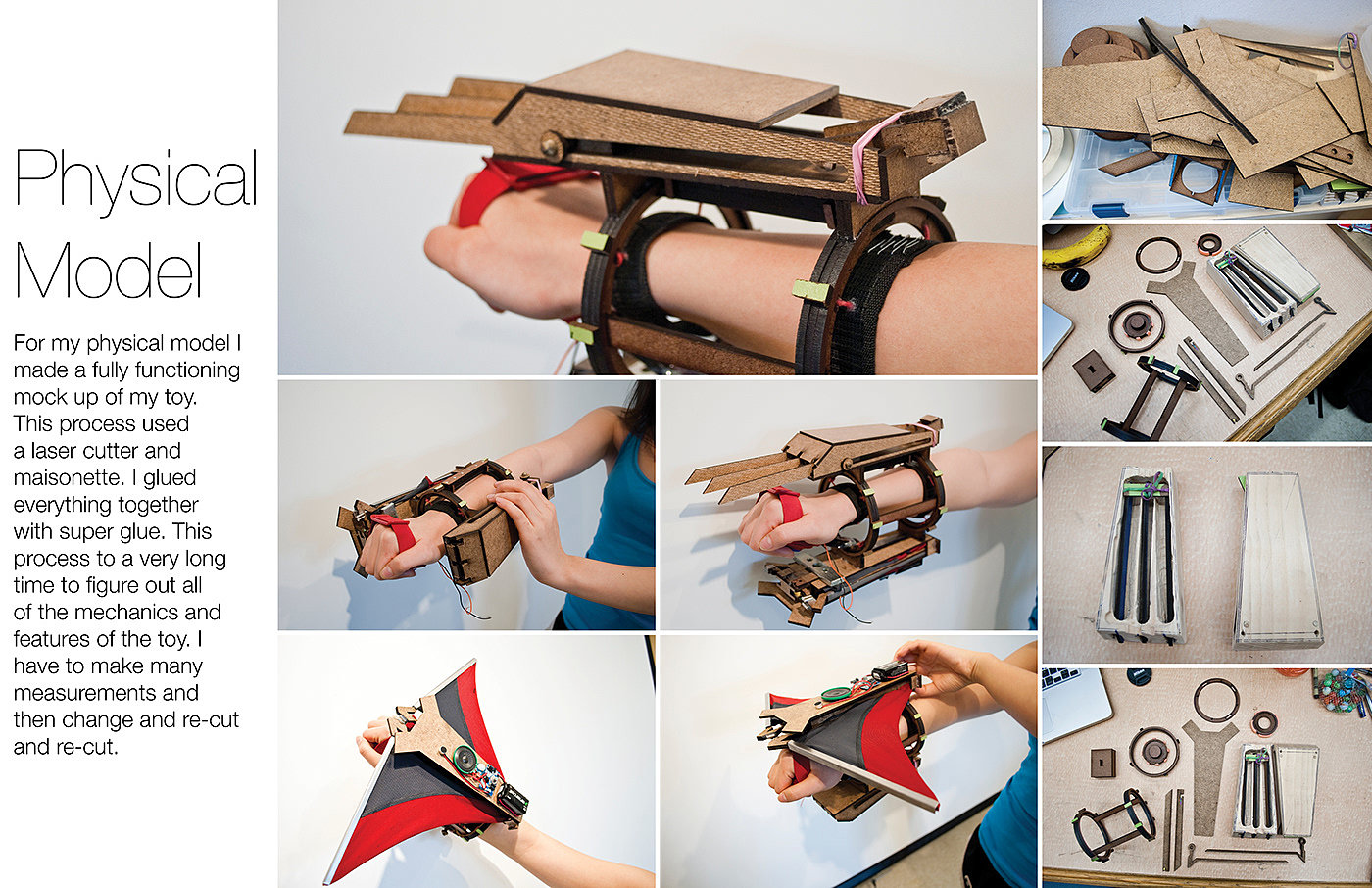 Physical Model

For my physical model I made a fully functioning mock up of my toy. This process used a laser cutter and maisonette. I glued everything together with super glue. This process to a very long time to figure out all of the mechanics and features of the toy. I have to make many measurements and then change and re-cut and re-cut.