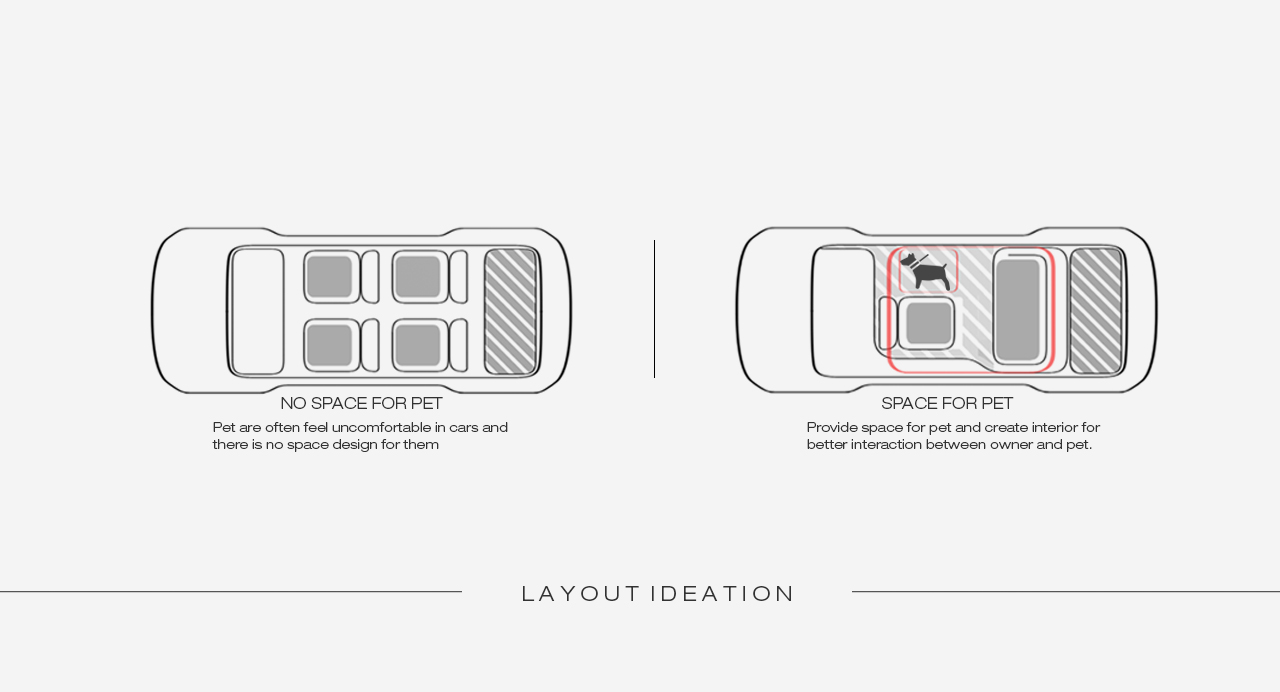 NO SPACE FOR PET
Pet are often feel uncomfortable in cars and there is no space design for them

SPACE FOR PET
Provide space for pet and create interior for better interaction between owner and pet.

LAYOUT IDEATION