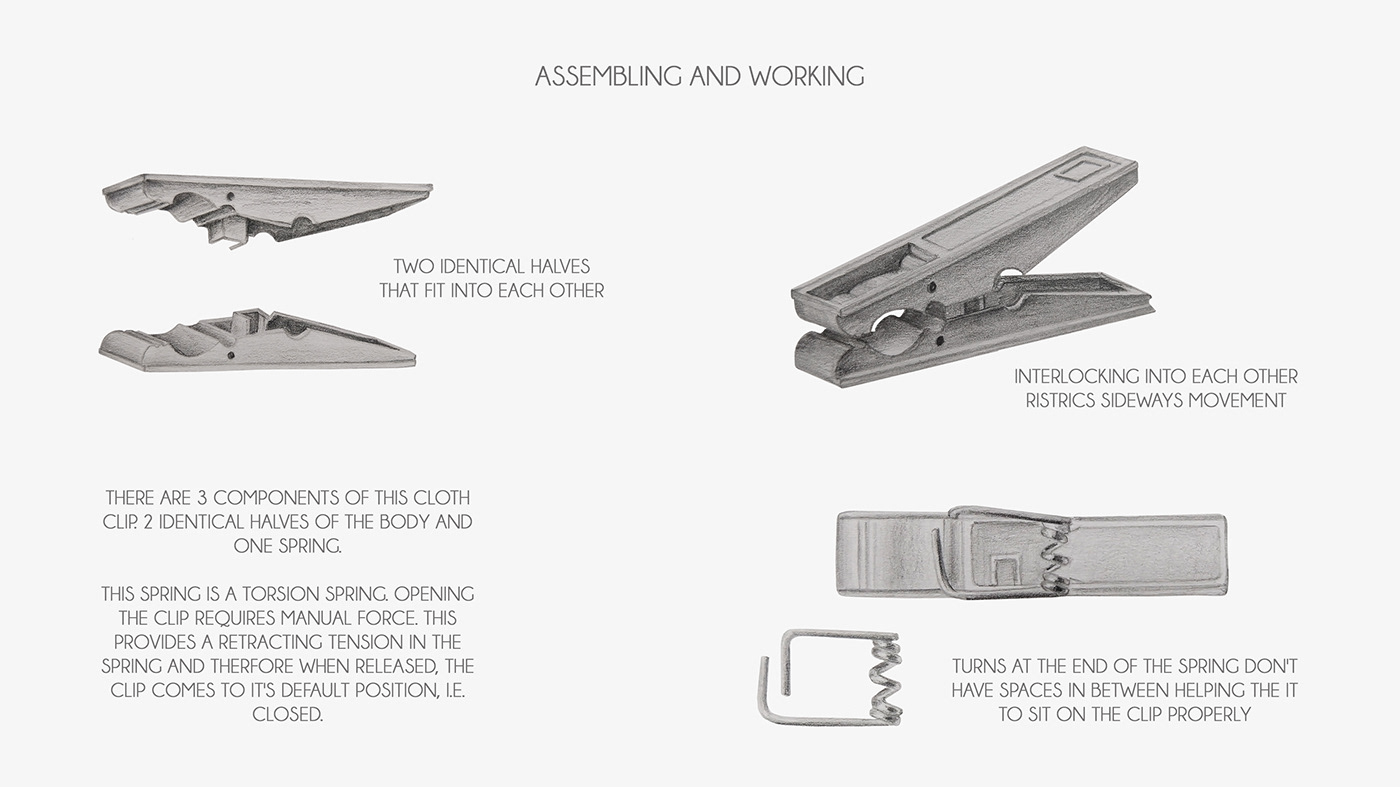 ASSEMBLING AND WORKING

TWO IDENTICAL HALVES THAT FIT INTO EACH OTHER

INTERLOCKING INTO EACH OTHER RISTRICS SIDEWAYS MOVEMENT

THERE ARE 3 COMPONENTS OF THIS CLOTH CLIP. 2 IDENTICAL HALVES OF THE BODY AND ONE SPRING.

THIS SPRING IS A TORSION SPRING. OPENING THE CLIP REQUIRES MANUAL FORCE. THIS PROVIDES A RETRACTING TENSION IN THE SPRING AND THERFORE WHEN RELEASED, THE CLIP COMES TO IT'S DEFAULT POSITION, I.E. CLOSED.

TURNS AT THE END OF THE SPRING DON'T HAVE SPACES IN BETWEEN HELPING THE IT TO SIT ON THE CLIP PROPERLY