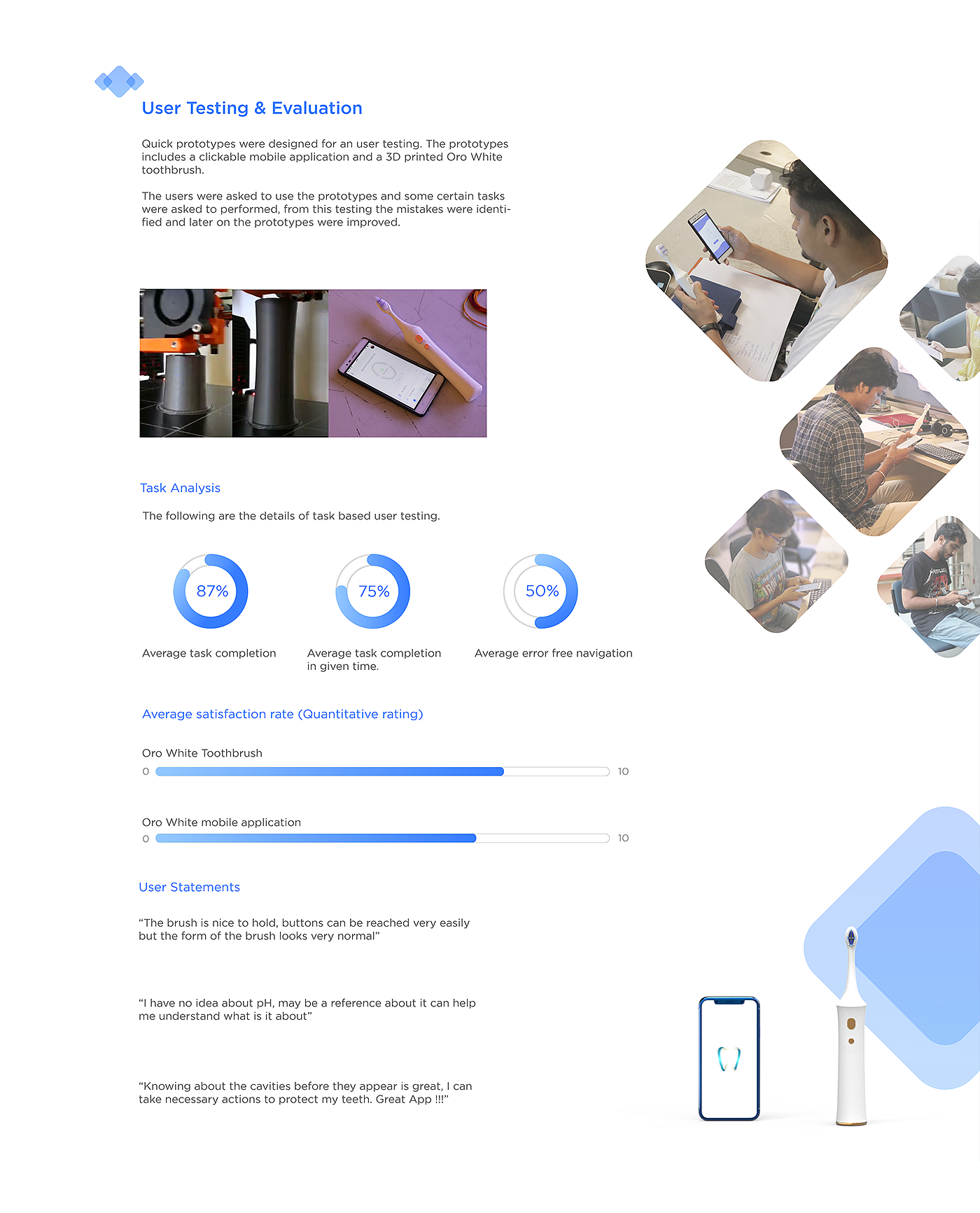 User Testing & Evaluation

Quick prototypes were designed for an user testing. The prototypes includes a clickable mobile application and a 3D printed Oro White toothbrush.

The users were asked to use the prototypes and some certain tasks were asked to performed, from this testing the mistakes were identified and later on the prototypes were improved.

Task Analysis

The following are the details of task based user testing.

87%

Average task completion

75%

Average task completion in given time.

50%

Average error free navigation

Average satisfaction rate (Quantitative rating)

Oro White Toothbrush

0 10

Oro White mobile application

0 10

User Statements

“The brush is nice to hold, buttons can be reached very easily but the form of the brush looks very normal”

“I have no idea about pH, may be a reference about it can help me understand what is it about”

“Knowing about the cavities before they appear is great, I can take necessary actions to protect my teeth. Great App !!!”