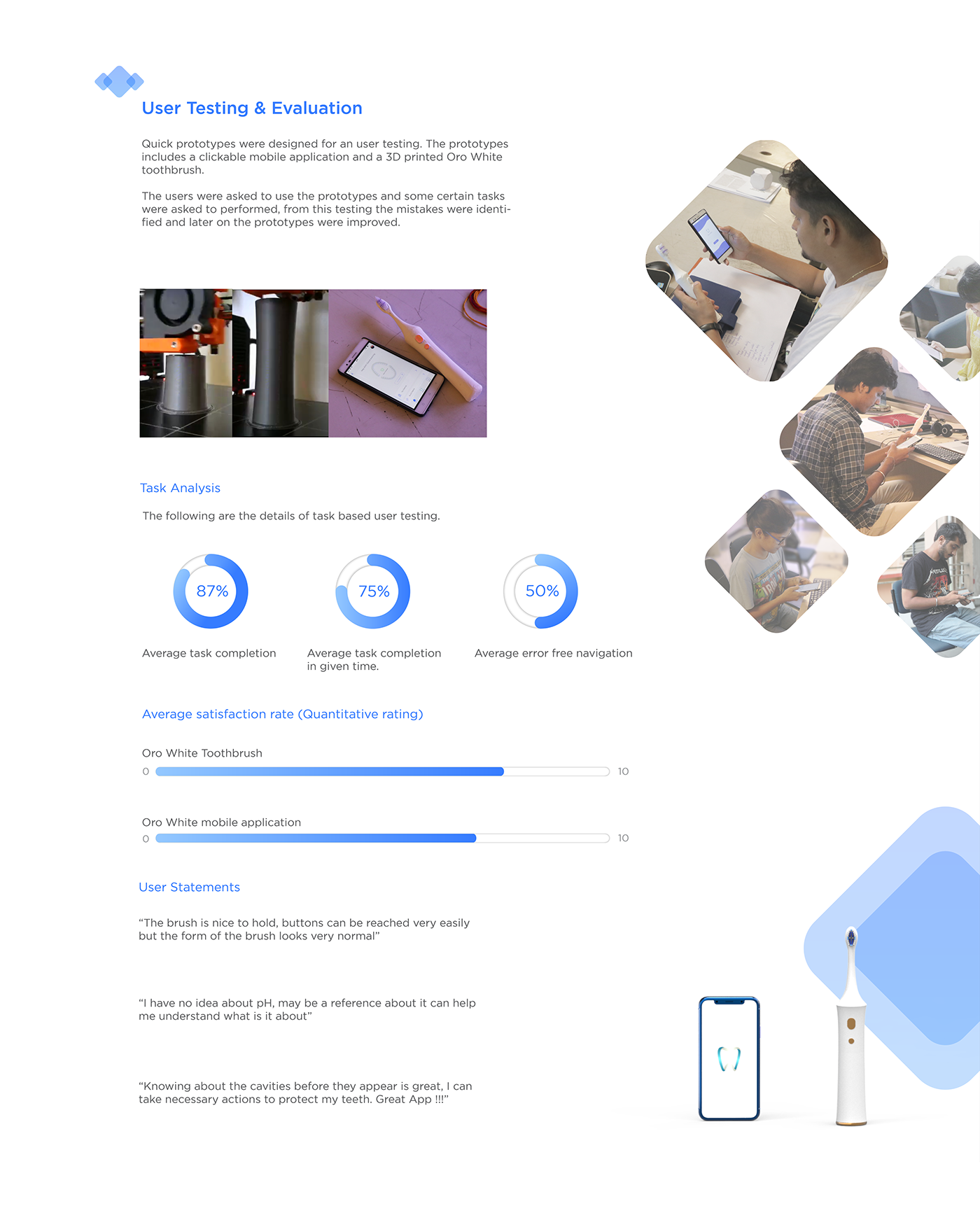 User Testing & Evaluation

Quick prototypes were designed for an user testing. The prototypes includes a clickable mobile application and a 3D printed Oro White toothbrush.

The users were asked to use the prototypes and some certain tasks were asked to performed, from this testing the mistakes were identified and later on the prototypes were improved.

Task Analysis

The following are the details of task based user testing.

87%

Average task completion

75%

Average task completion in given time.

50%

Average error free navigation

Average satisfaction rate (Quantitative rating)

Oro White Toothbrush

0

10

Oro White mobile application

0

10

User Statements

“The brush is nice to hold, buttons can be reached very easily but the form of the brush looks very normal”

“I have no idea about pH, may be a reference about it can help me understand what is it about”

“Knowing about the cavities before they appear is great, I can take necessary actions to protect my teeth. Great App !!!”