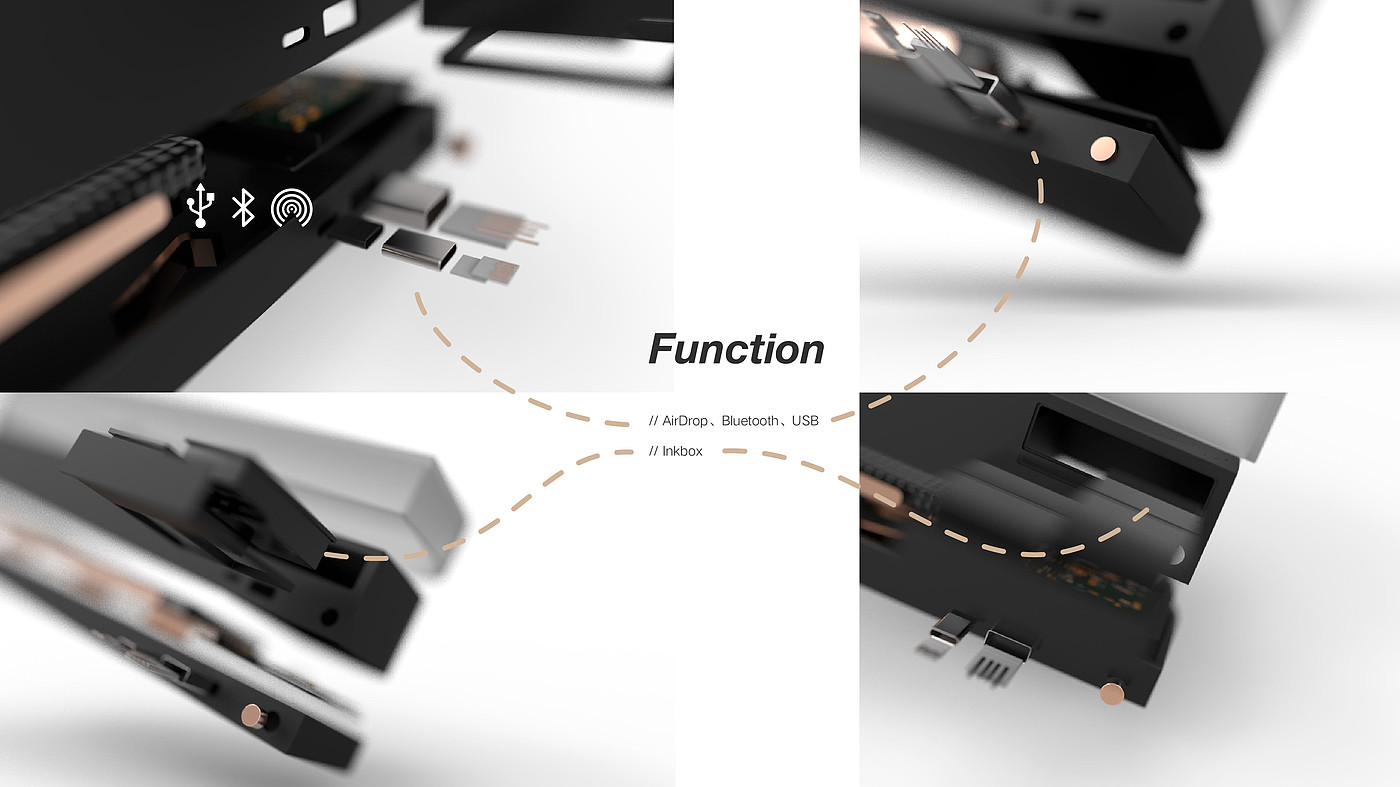 Function

// AirDrop、Bluetooth、USB

// Inkbox