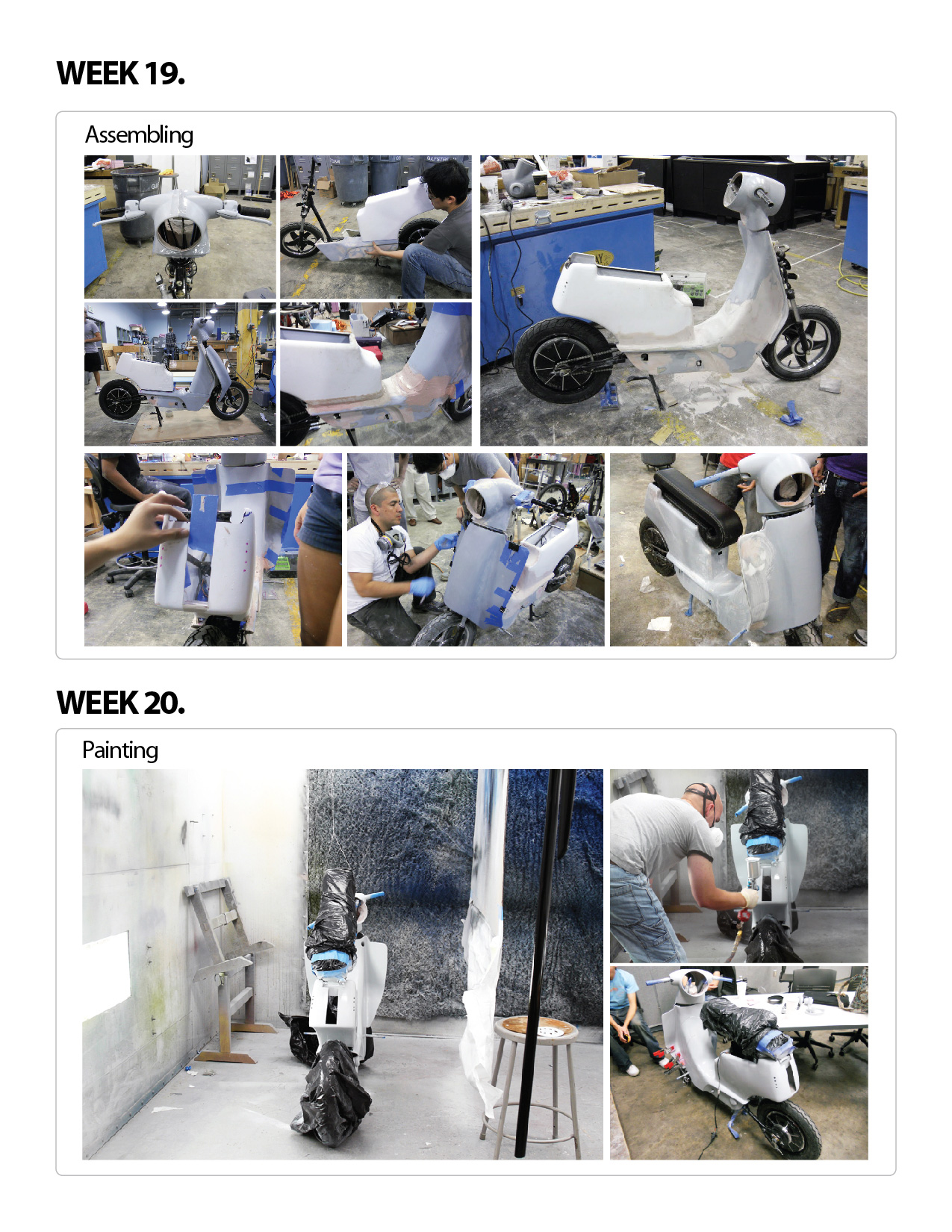 WEEK 19.

Assembling

WEEK 20.

Painting