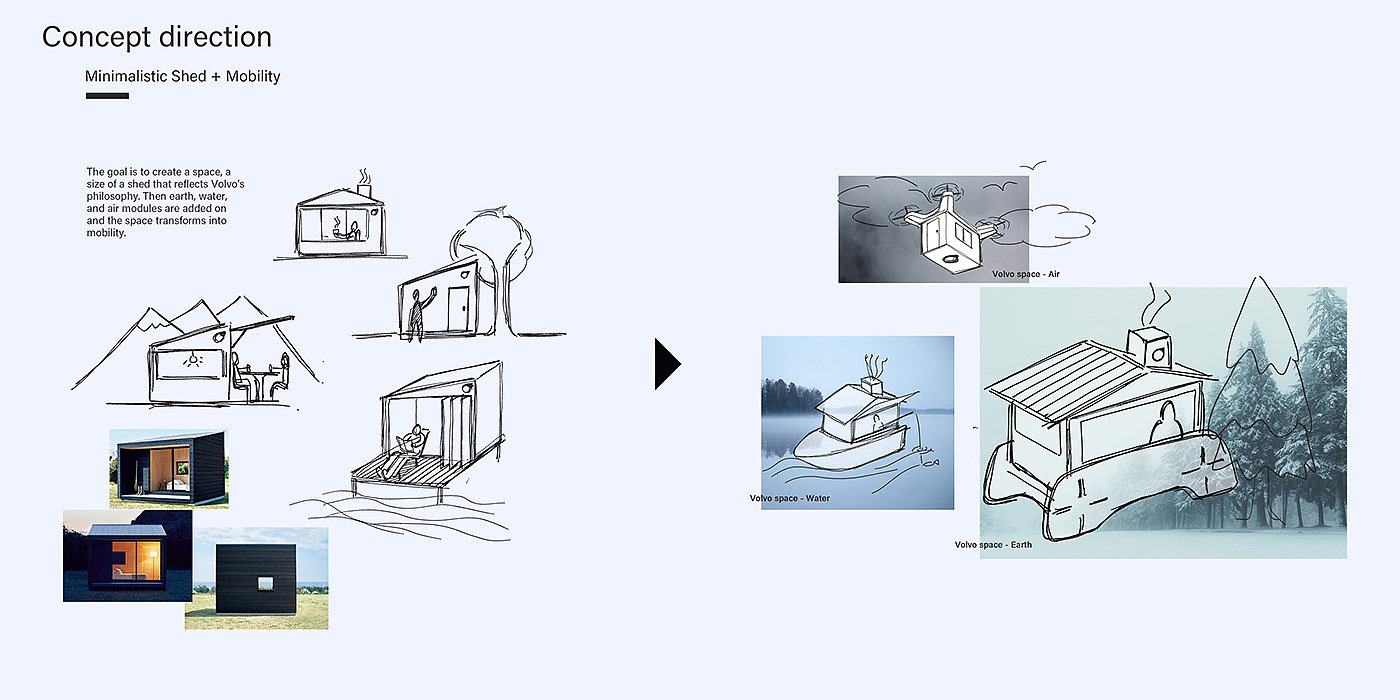 Concept direction

Minimalistic Shed + Mobility

The goal is to create a space, a size of a shed that reflects Volvo's philosophy. Then earth, water, and air modules are added on and the space transforms into mobility.

Volvo space - Air

Volvo space - Water

Volvo space - Earth